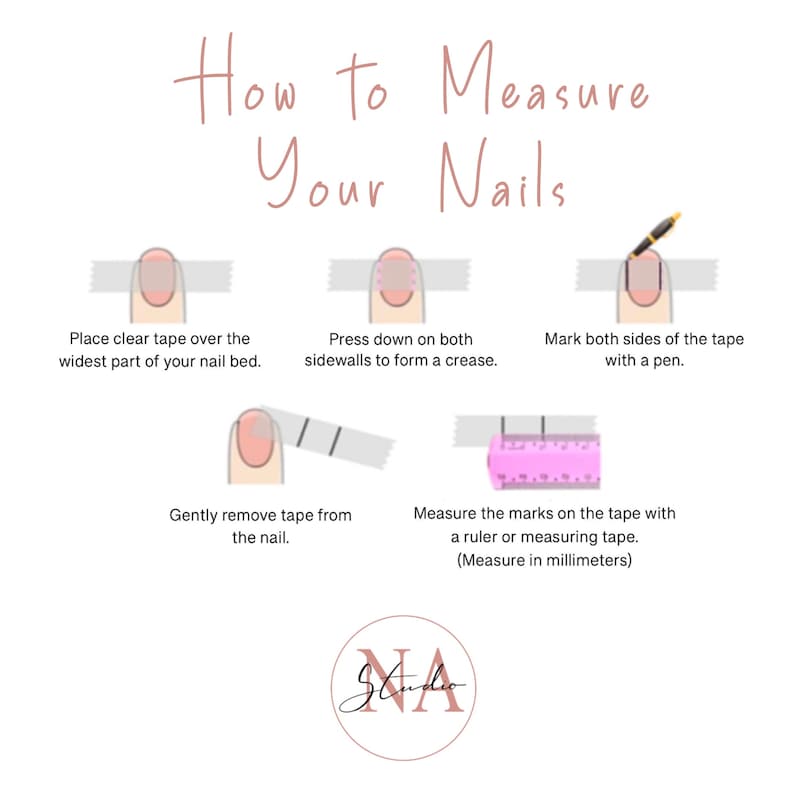 How to Measure Your Nails

Place clear tape over the widest part of your nail bed.

Press down on both sidewalls to form a crease.

Mark both sides of the tape with a pen.

Gently remove tape from the nail.

Measure the marks on the tape with a ruler or measuring tape. (Measure in millimeters)

NA Studio