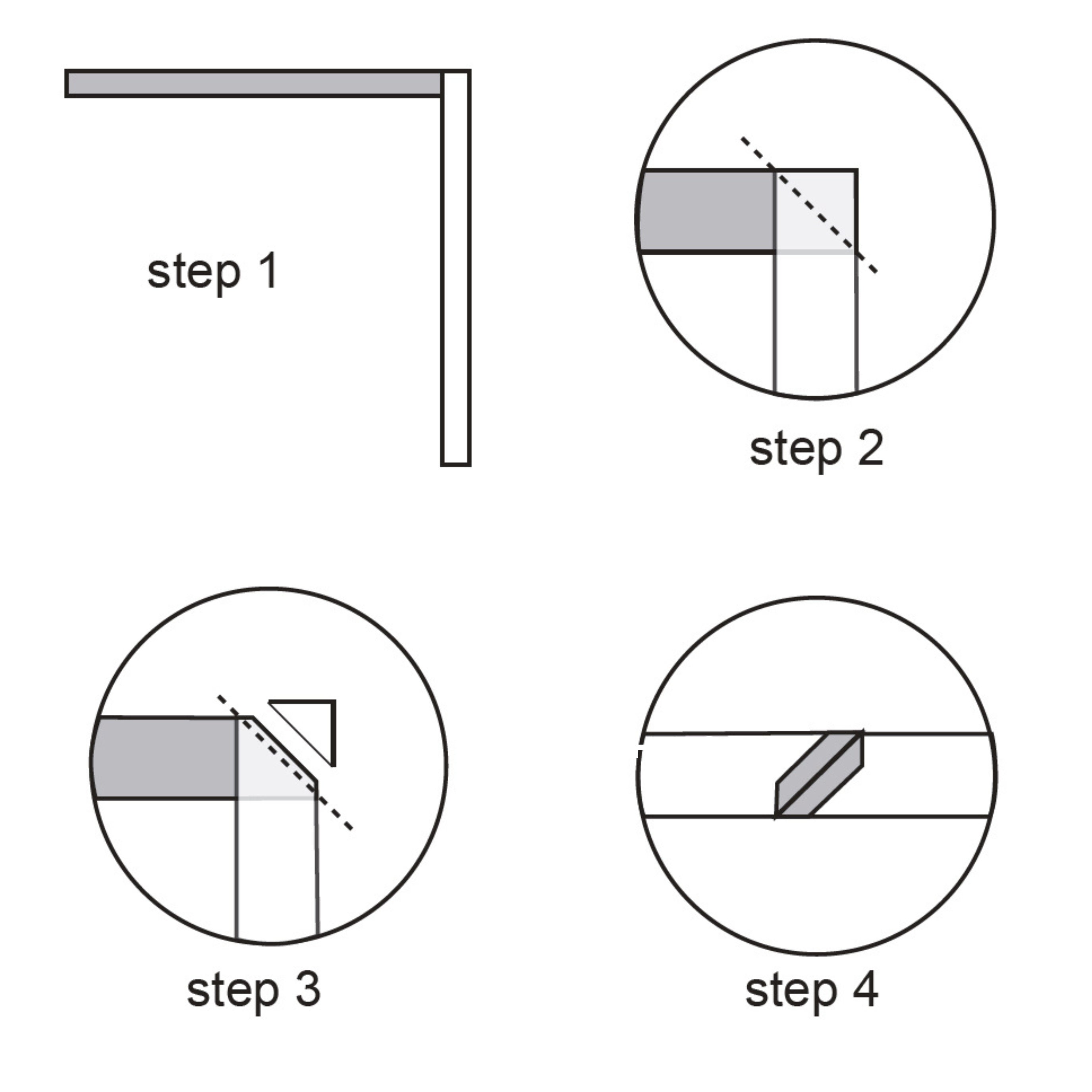 step 1

step 2

step 3

step 4