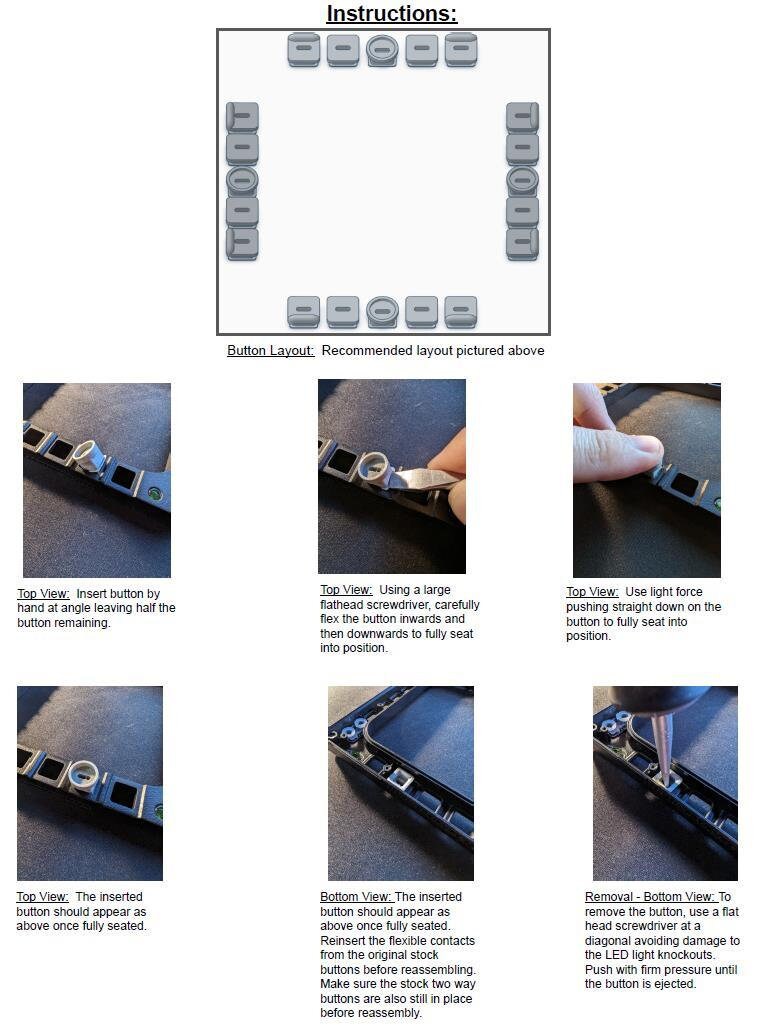 Instructions:

Button Layout: Recommended layout pictured above

Top View: Insert button by hand at angle leaving half the button remaining.

Top View: Using a large flathead screwdriver, carefully flex the button inwards and then downwards to fully seat into position.

Top View: Use light force pushing straight down on the button to fully seat into position.

Top View: The inserted button should appear as above once fully seated.

Bottom View: The inserted button should appear as above once fully seated. Reinsert the flexible contacts from the original stock buttons before reassembling. Make sure the stock two way buttons are also still in place before reassembly.

Removal - Bottom View: To remove the button, use a flat head screwdriver at a diagonal avoiding damage to the LED light knockouts. Push with firm pressure until the button is ejected.