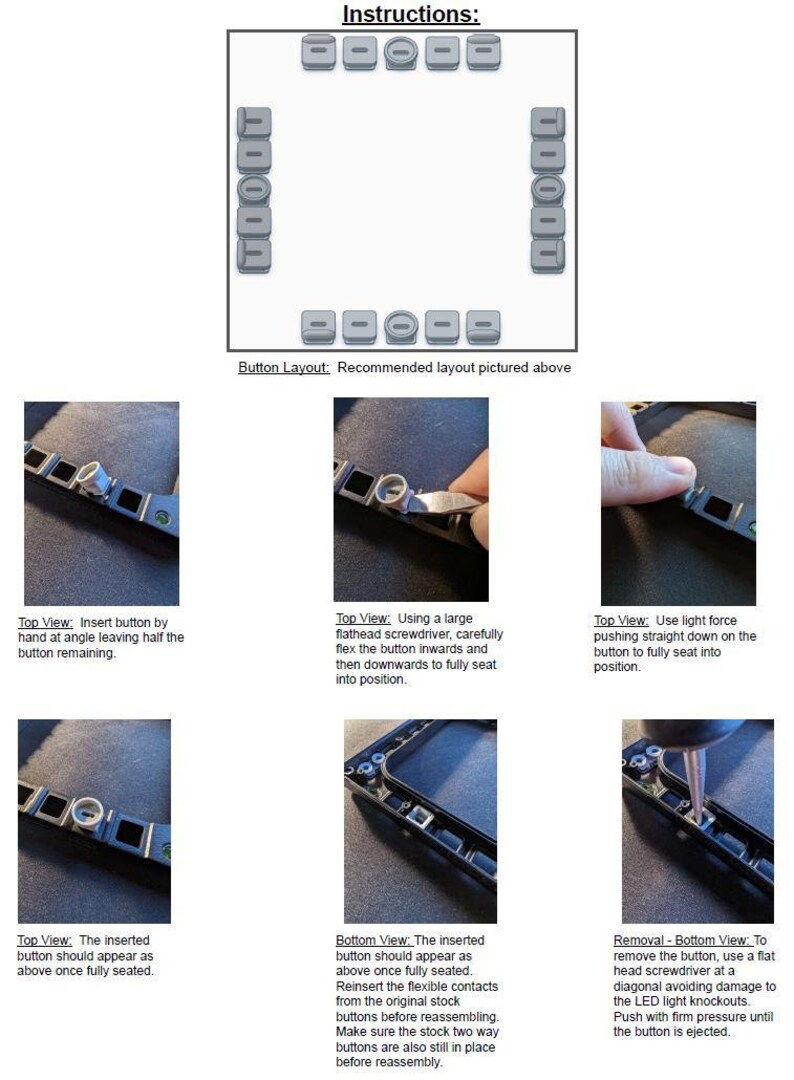 Instructions:

Button Layout: Recommended layout pictured above

Top View: Insert button by hand at angle leaving half the button remaining.

Top View: Using a large flathead screwdriver, carefully flex the button inwards and then downwards to fully seat into position.

Top View: Use light force pushing straight down on the button to fully seat into position.

Top View: The inserted button should appear as above once fully seated.

Bottom View: The inserted button should appear as above once fully seated. Reinsert the flexible contacts from the original stock buttons before reassembling. Make sure the stock two way buttons are also still in place before reassembly.

Removal - Bottom View: To remove the button, use a flat head screwdriver at a diagonal avoiding damage to the LED light knockouts. Push with firm pressure until the button is ejected.