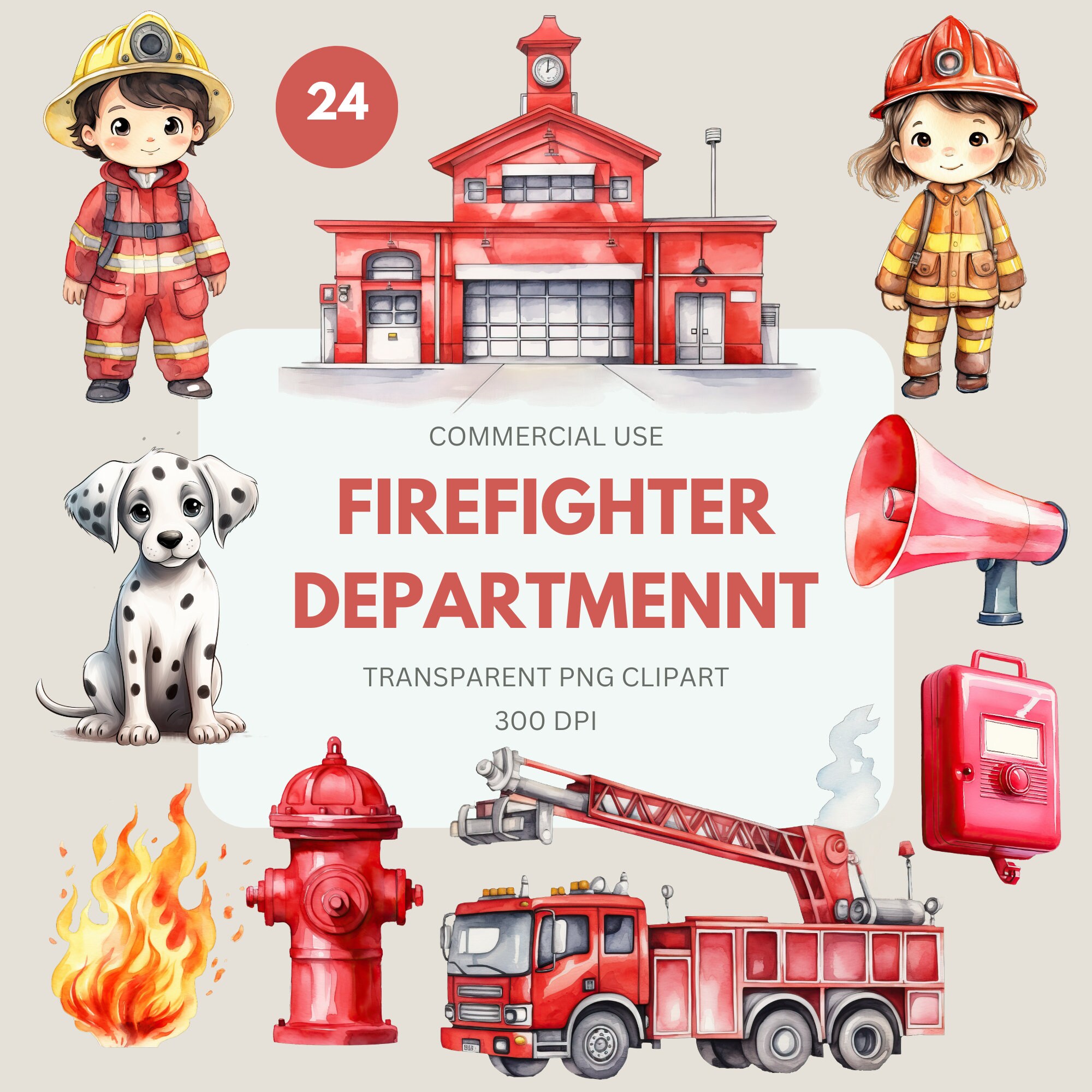 24

COMMERCIAL USE

FIREFIGHTER DEPARTMENNT

TRANSPARENT PNG CLIPART

300 DPI