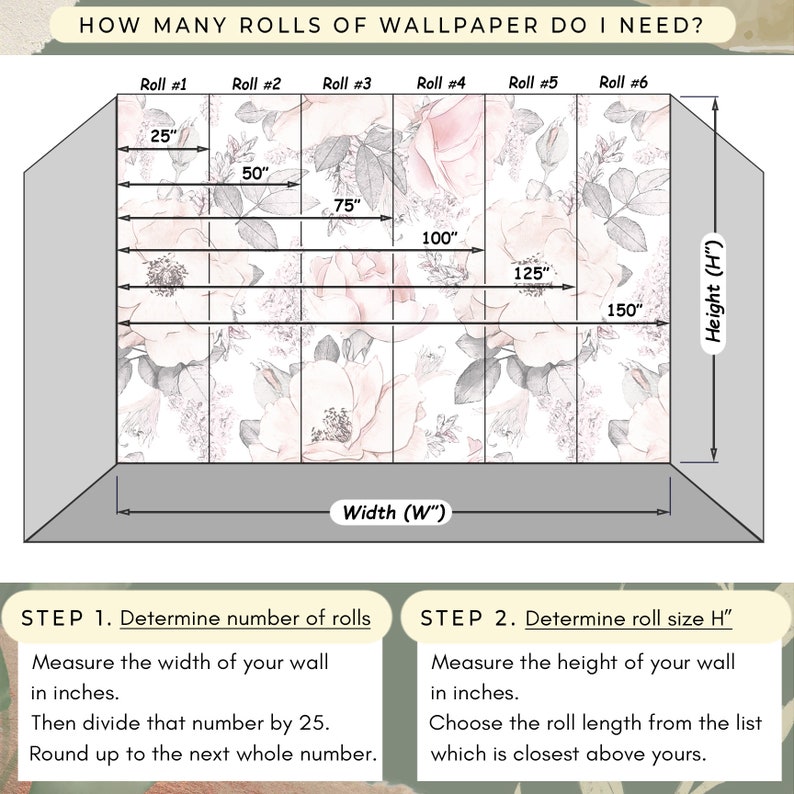 HOW MANY ROLLS OF WALLPAPER DO I NEED?

Roll #1 Roll #2 Roll #3 Roll #4 Roll #5 Roll #6

25"

50"

75"

100"

125"

150"

Height (H")

Width (W")

STEP 1. Determine number of rolls

Measure the width of your wall in inches.
Then divide that number by 25.
Round up to the next whole number.

STEP 2. Determine roll size H"

Measure the height of your wall in inches.
Choose the roll length from the list which is closest above yours.