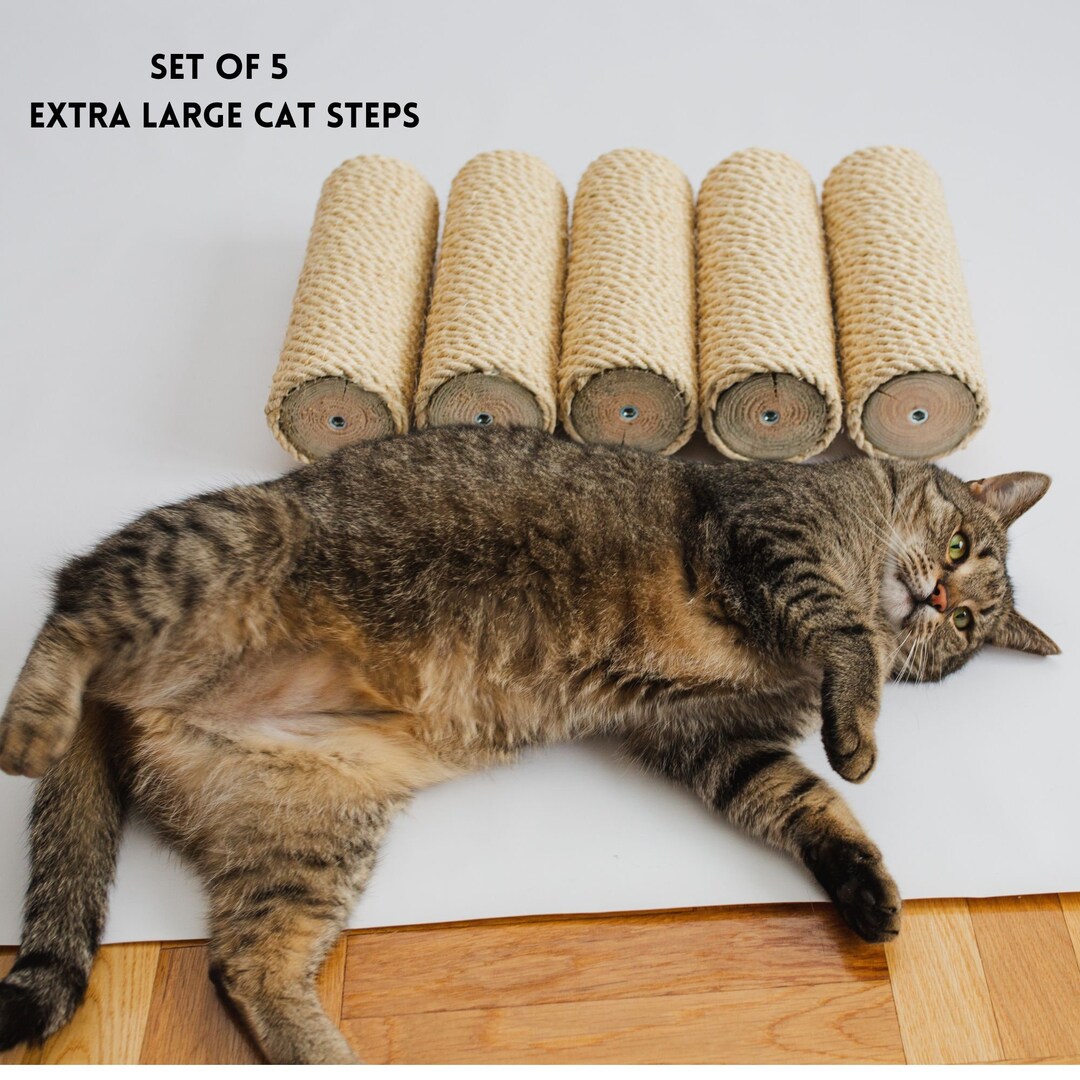 SET OF 5
EXTRA LARGE CAT STEPS