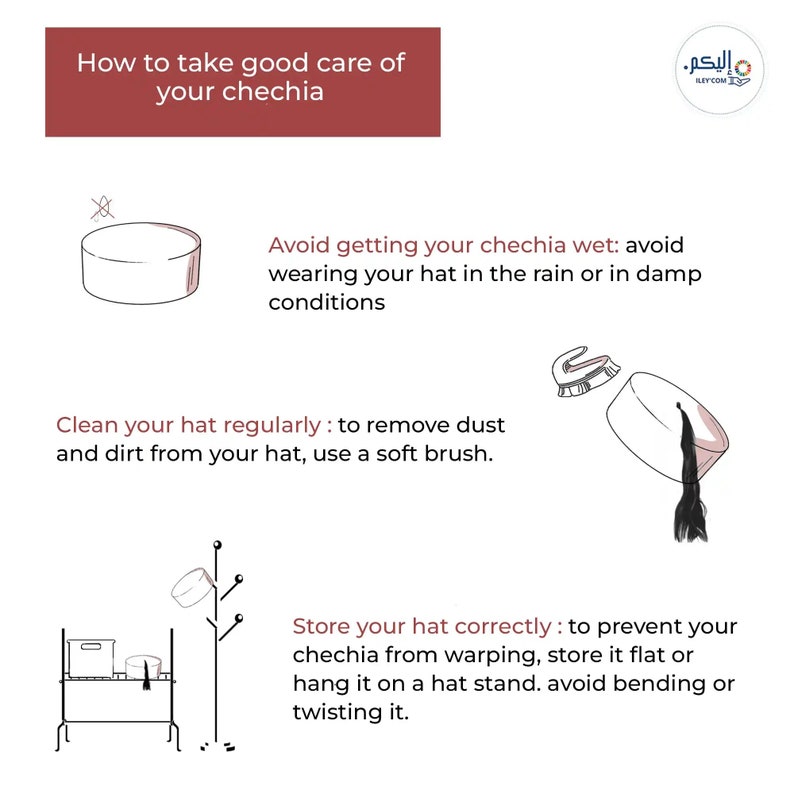 How to take good care of your chechia

إليكم.
ILEY'COM

Avoid getting your chechia wet: avoid wearing your hat in the rain or in damp conditions

Clean your hat regularly : to remove dust and dirt from your hat, use a soft brush.

Store your hat correctly : to prevent your chechia from warping, store it flat or hang it on a hat stand. avoid bending or twisting it.