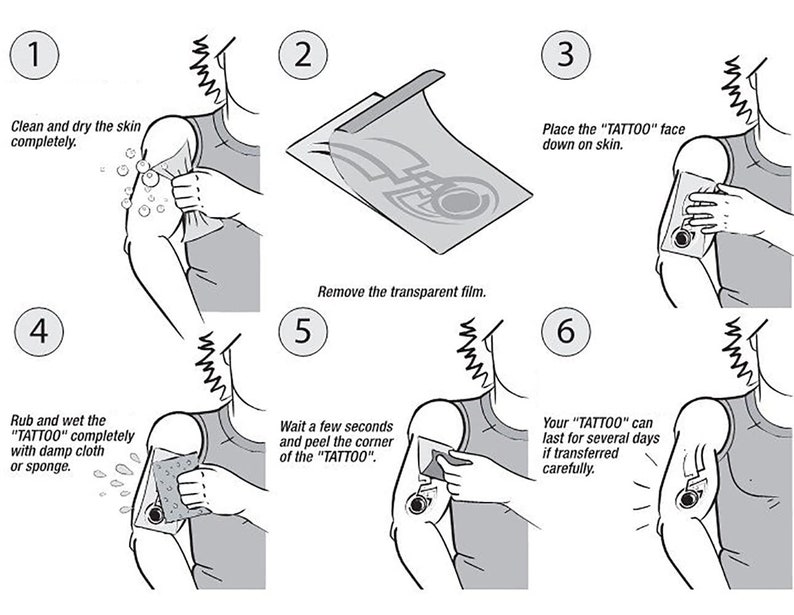 1

Clean and dry the skin completely.

2

Remove the transparent film.

3

Place the "TATTOO" face down on skin.

4

Rub and wet the "TATTOO" completely with damp cloth or sponge.

5

Wait a few seconds and peel the corner of the "TATTOO".

6

Your "TATTOO" can last for several days if transferred carefully.