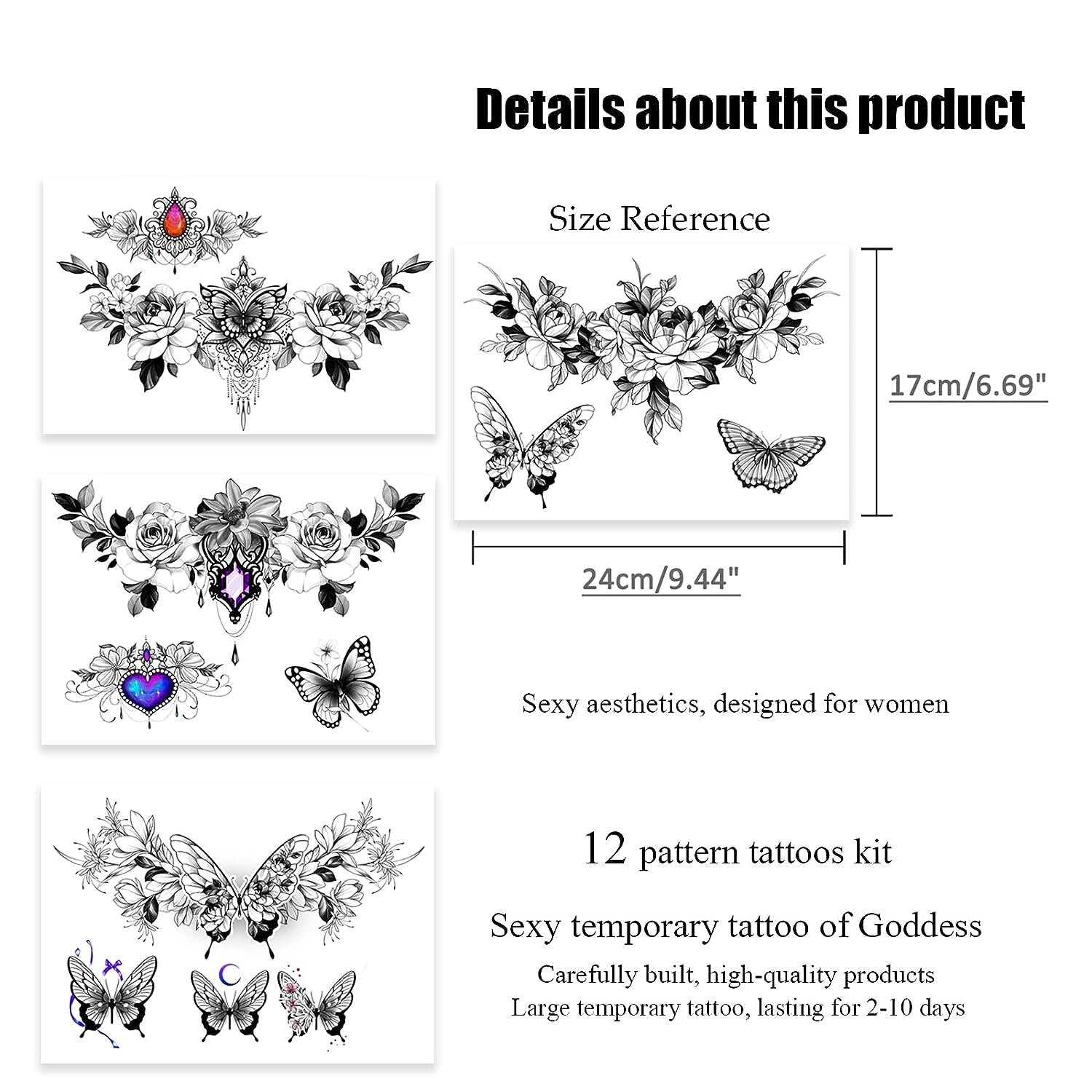 Details about this product

Size Reference

17cm/6.69"

24cm/9.44"

Sexy aesthetics, designed for women

12 pattern tattoos kit

Sexy temporary tattoo of Goddess

Carefully built, high-quality products

Large temporary tattoo, lasting for 2-10 days