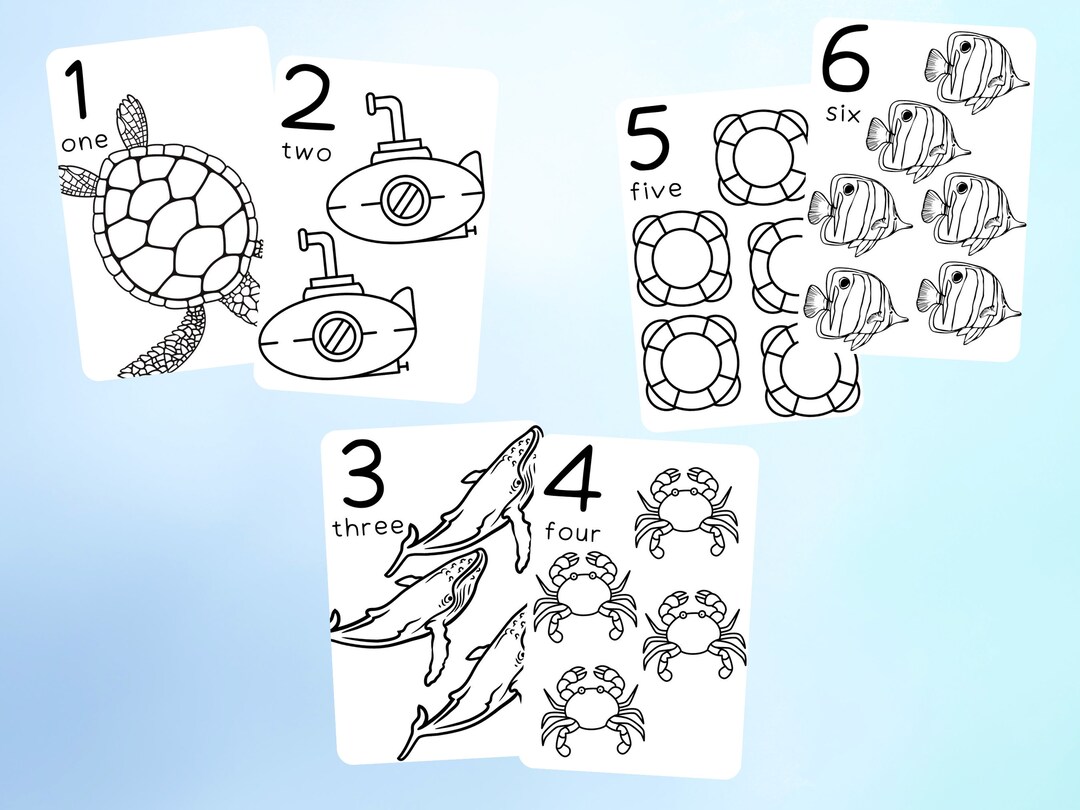 1
one

2
two

5
five

6
six

3
three

4
four