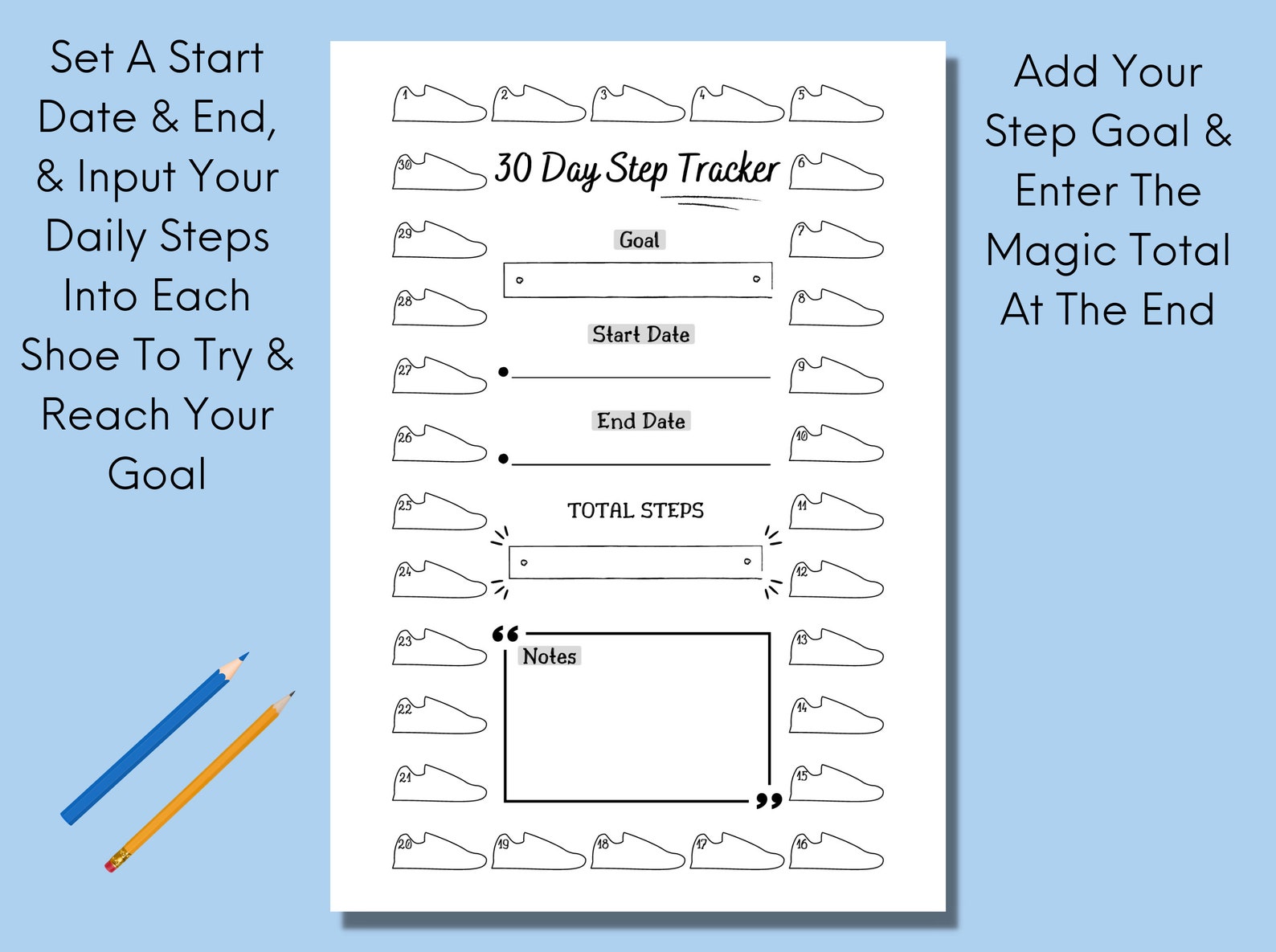 Set A Start Date & End, & Input Your Daily Steps Into Each Shoe To Try & Reach Your Goal

1 2 3 4 5

30 30 Day Step Tracker 6

29 Goal 7

28 8

Start Date

27 9

End Date

26 10

25 TOTAL STEPS 11

24 12

23 Notes 13

22 14

21 15

20 19 18 17 16

Add Your Step Goal & Enter The Magic Total At The End