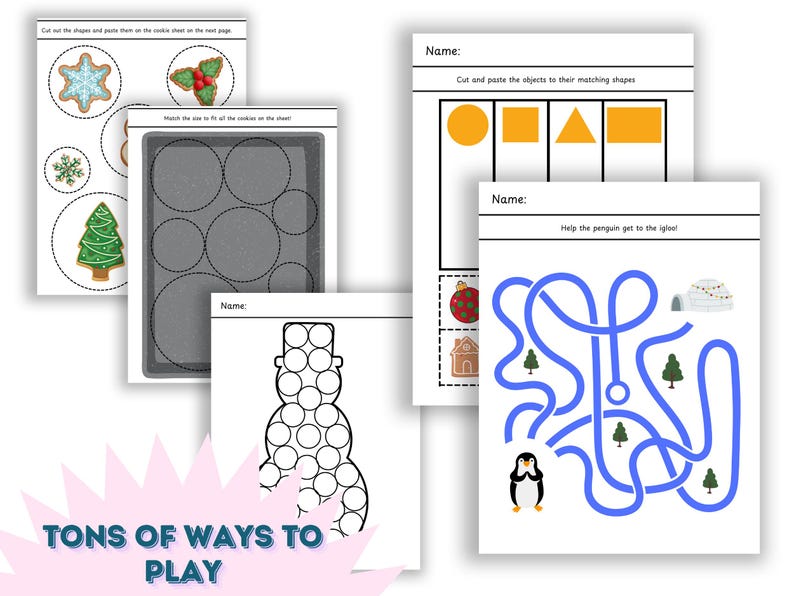 Cut out the shapes and paste them on the cookie sheet on the next page.

Match the size to fit all the cookies on the sheet!

Name:

Name:

Cut and paste the objects to their matching shapes

Name:

Help the penguin get to the igloo!

TONS OF WAYS TO PLAY