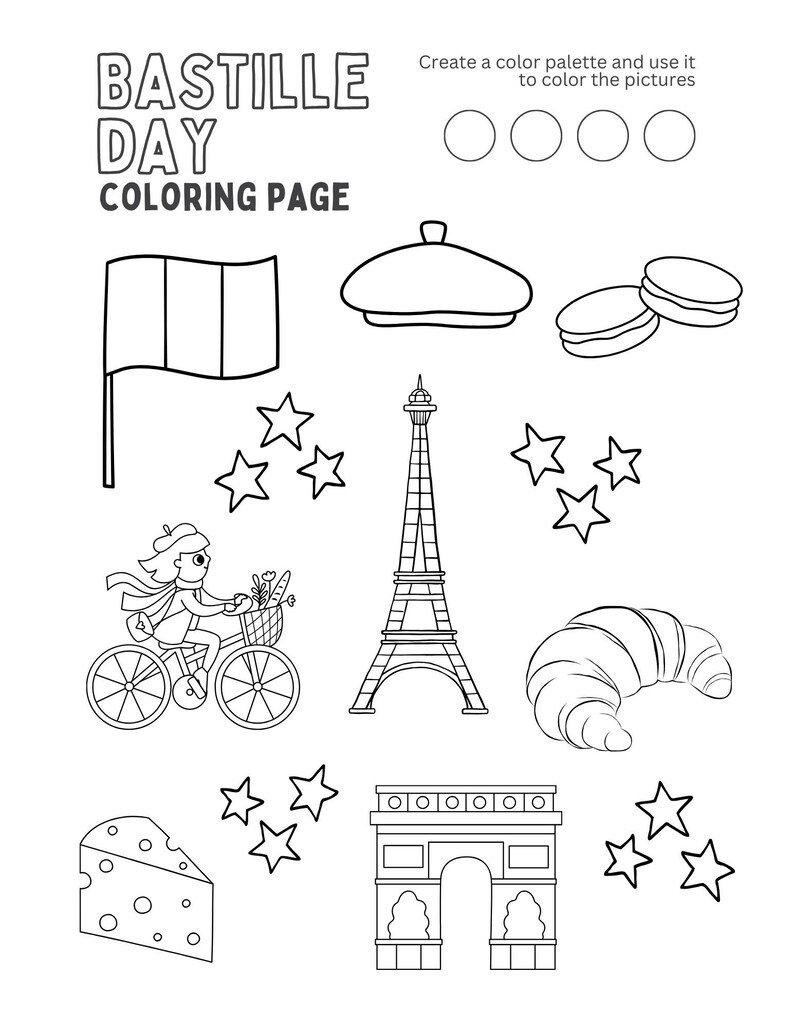 BASTILLE DAY
COLORING PAGE

Create a color palette and use it to color the pictures