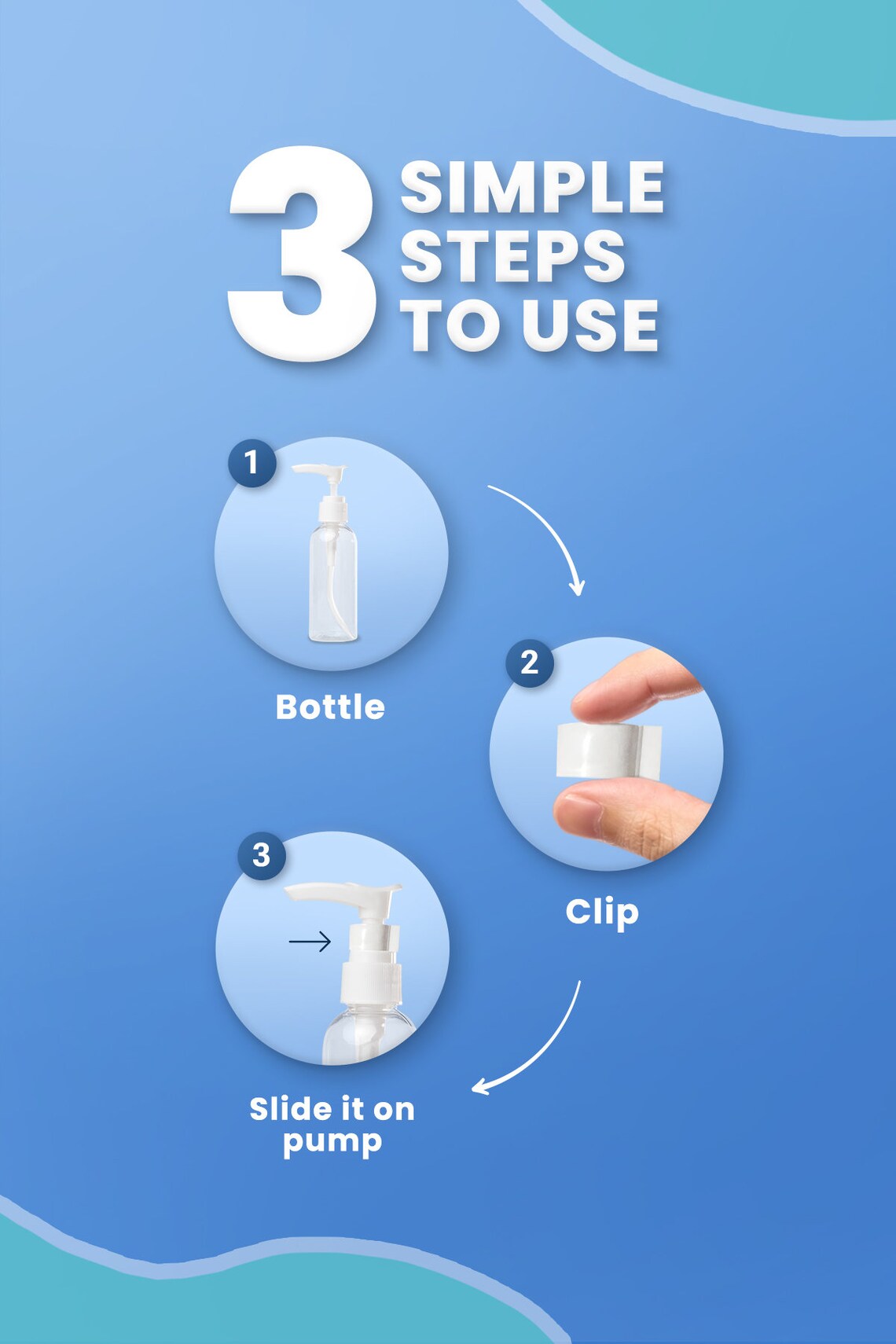 3 SIMPLE STEPS TO USE

1

Bottle

2

Clip

3

Slide it on pump