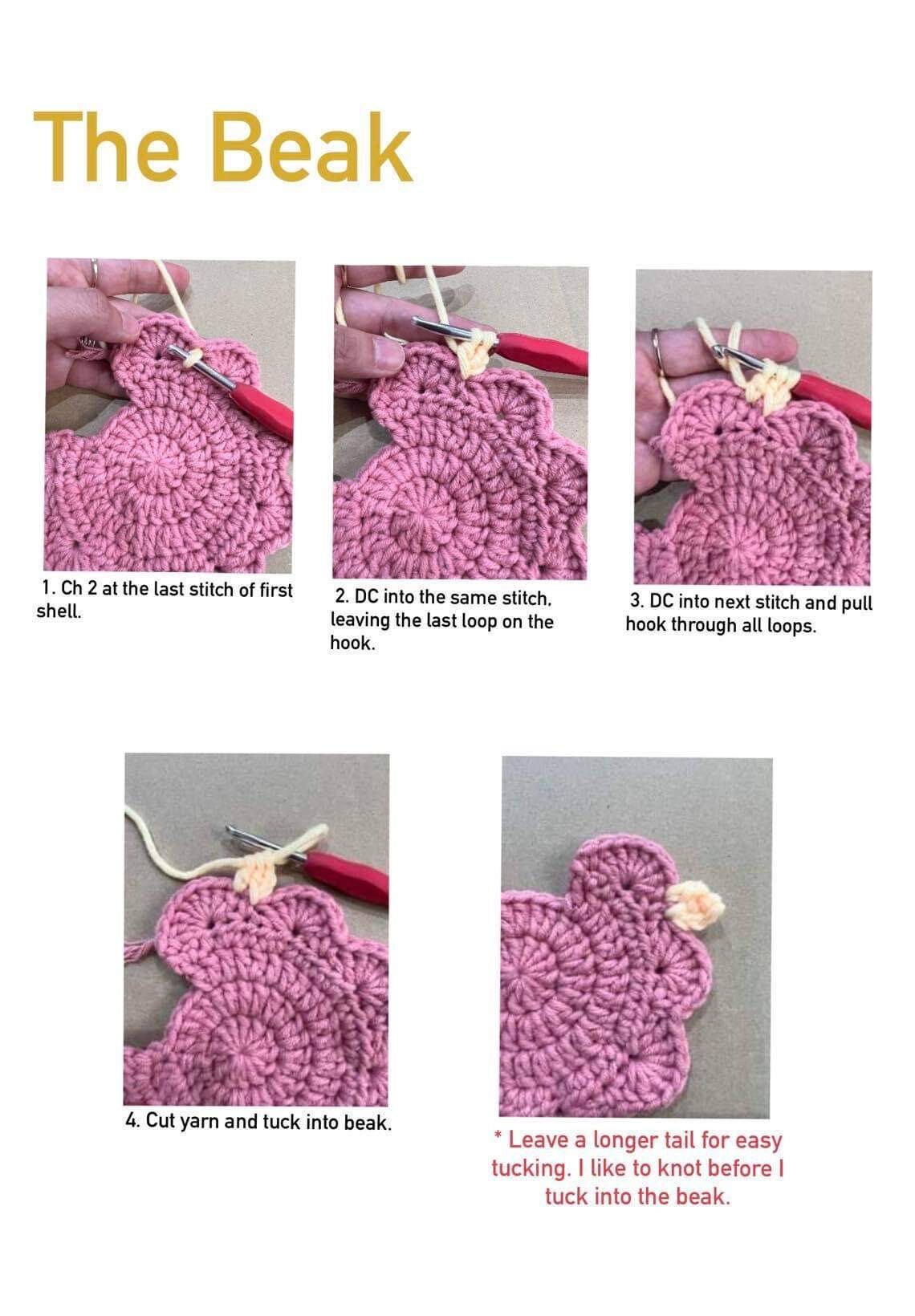 The Beak

1. Ch 2 at the last stitch of first shell.

2. DC into the same stitch, leaving the last loop on the hook.

3. DC into next stitch and pull hook through all loops.

4. Cut yarn and tuck into beak.

* Leave a longer tail for easy tucking. I like to knot before I tuck into the beak.