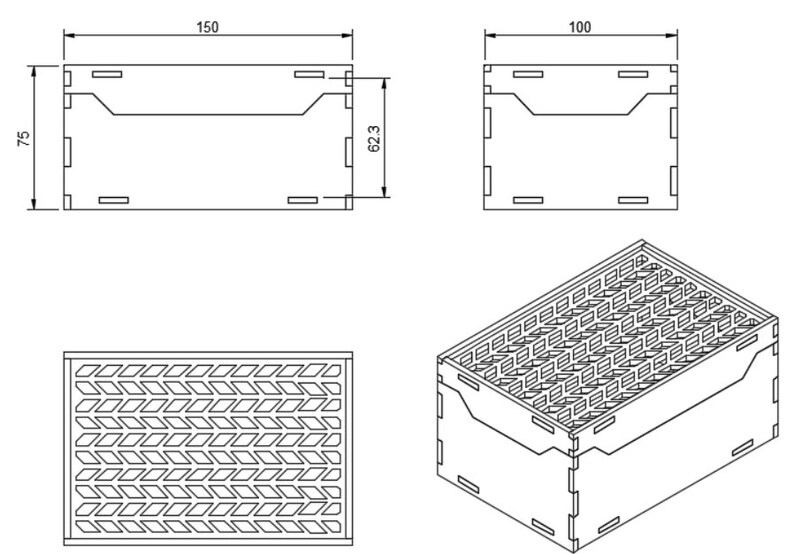 150

75

62.3

100