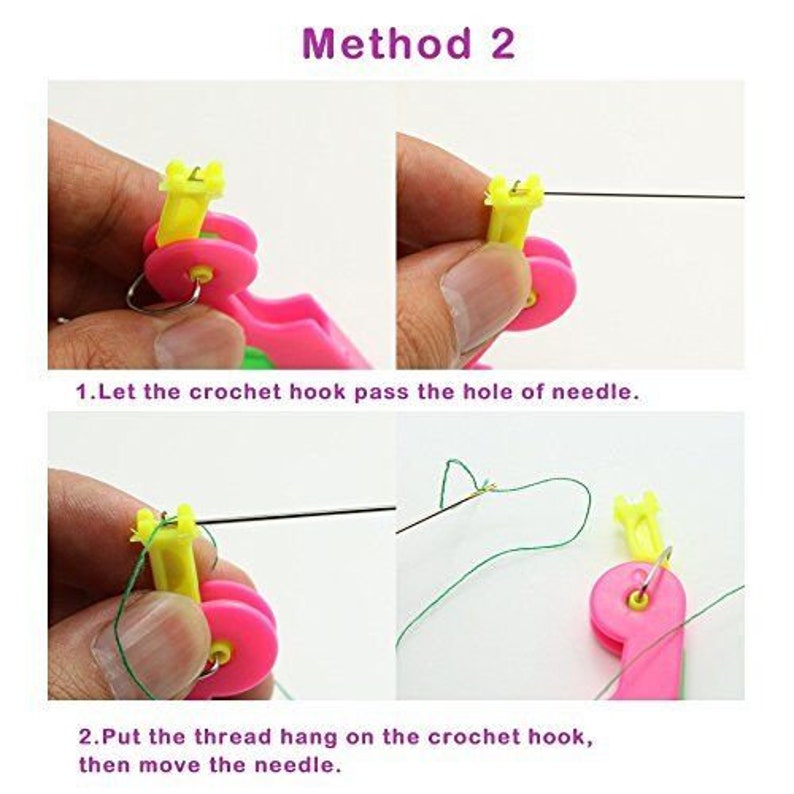 Method 2

1.Let the crochet hook pass the hole of needle.

2.Put the thread hang on the crochet hook, then move the needle.