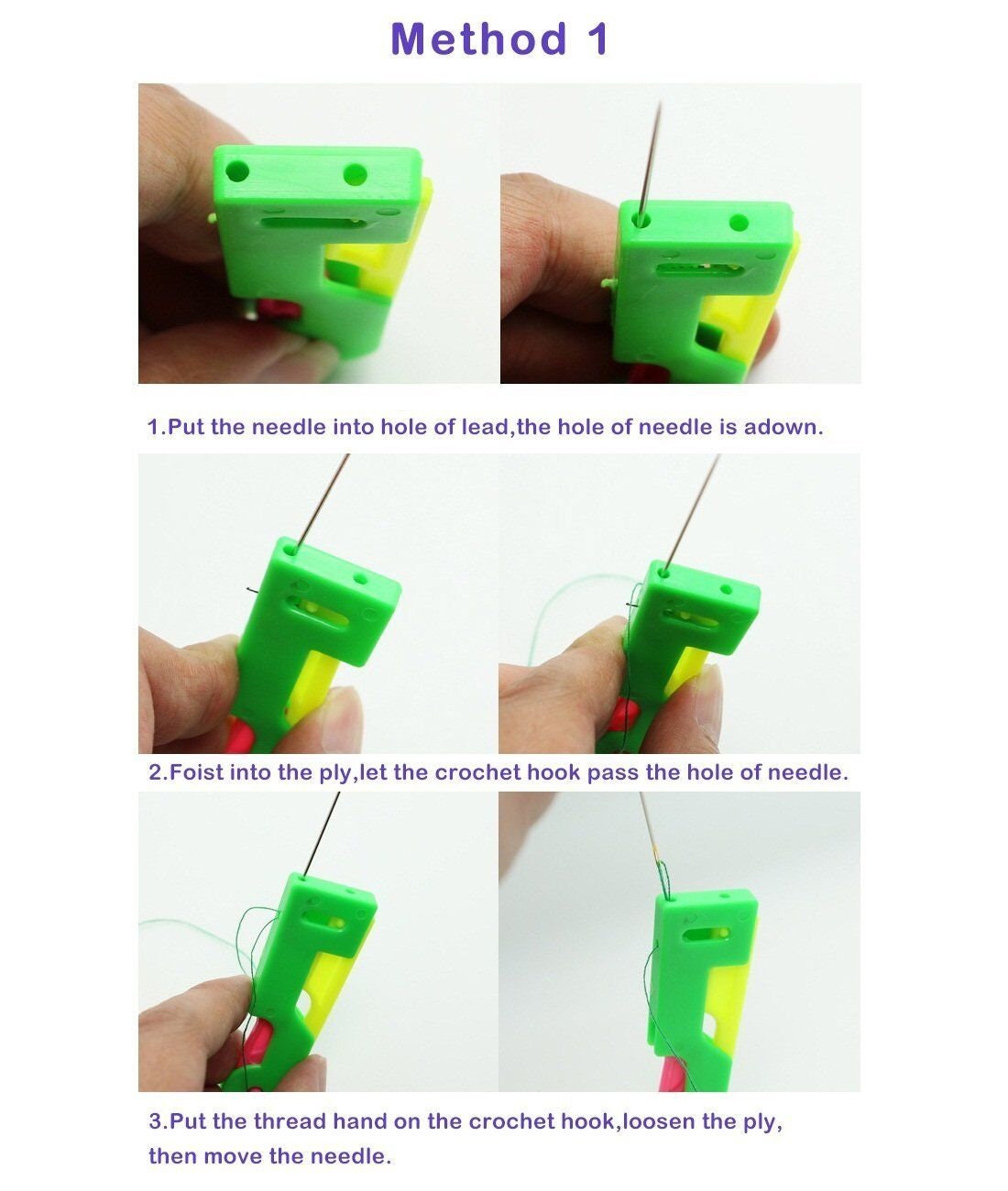 Method 1

1.Put the needle into hole of lead,the hole of needle is adown.

2.Foist into the ply,let the crochet hook pass the hole of needle.

3.Put the thread hand on the crochet hook,loosen the ply, then move the needle.