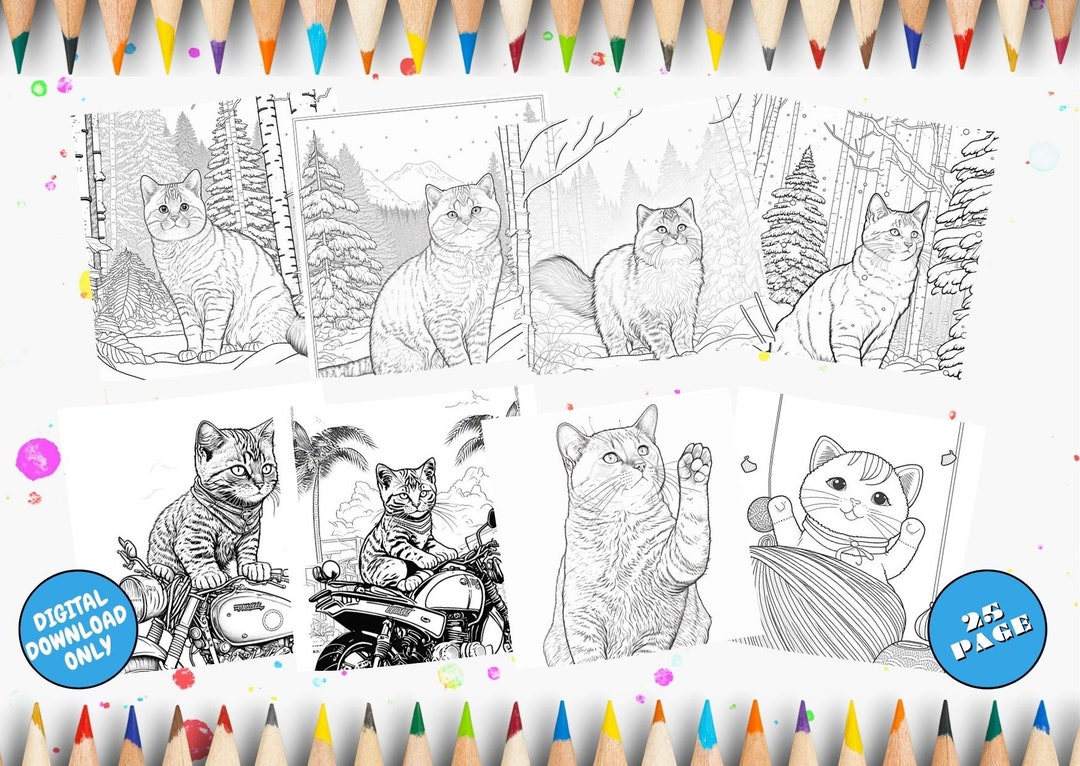 DIGITAL DOWNLOAD ONLY

25 PAGE