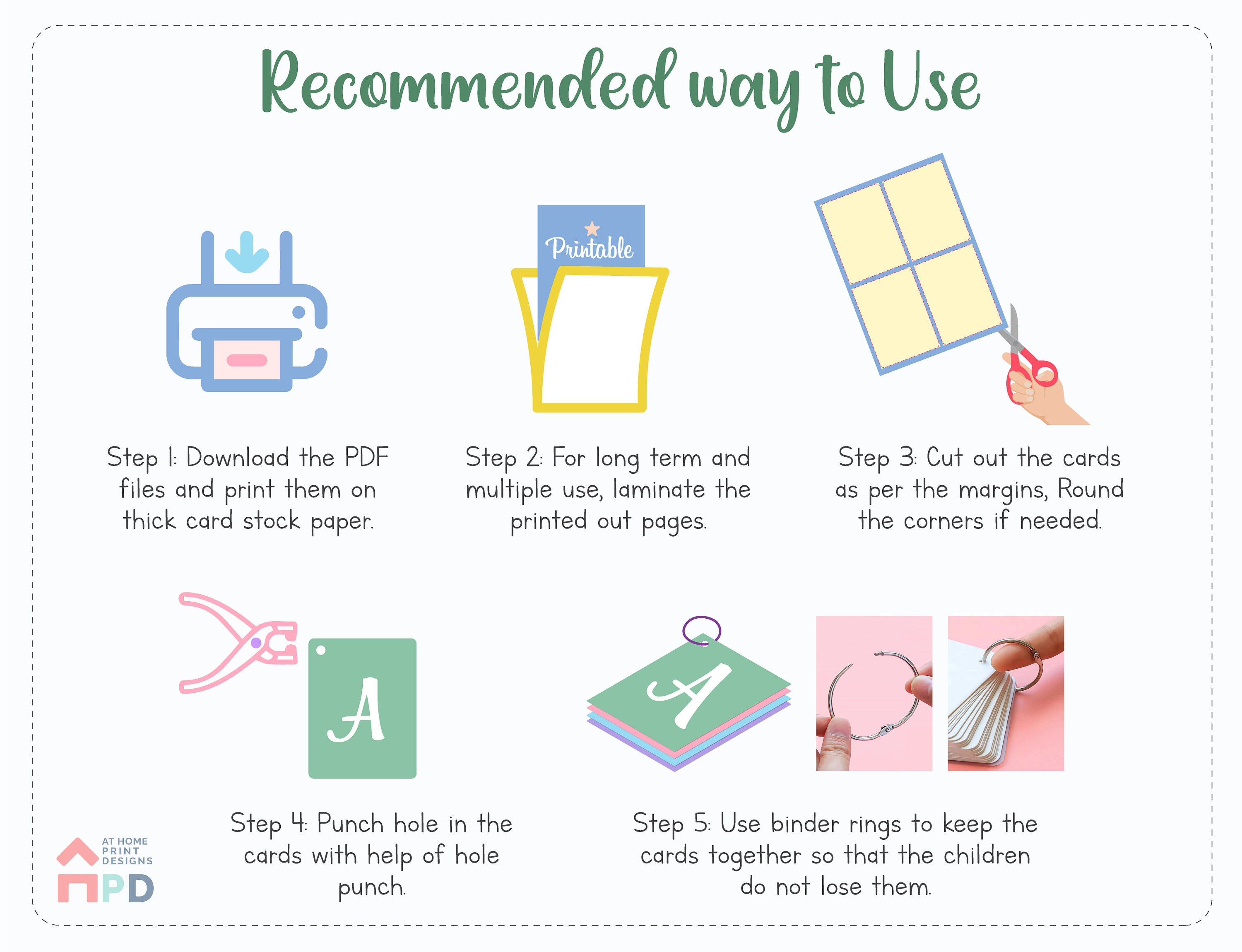 Recommended way to Use

Printable

Step 1: Download the PDF files and print them on thick card stock paper.

Step 2: For long term and multiple use, laminate the printed out pages.

Step 3: Cut out the cards as per the margins, Round the corners if needed.

A

A

Step 4: Punch hole in the cards with help of hole punch.

Step 5: Use binder rings to keep the cards together so that the children do not lose them.

AT HOME PRINT DESIGNS

PD