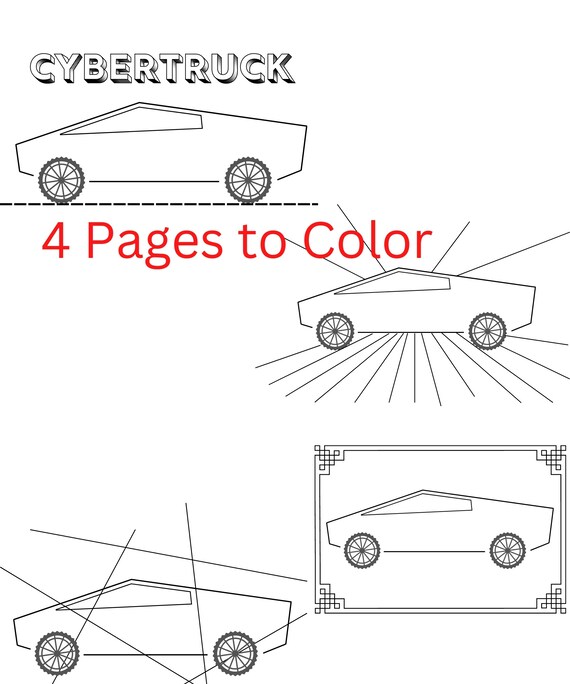 CYBERTRUCK

4 Pages to Color