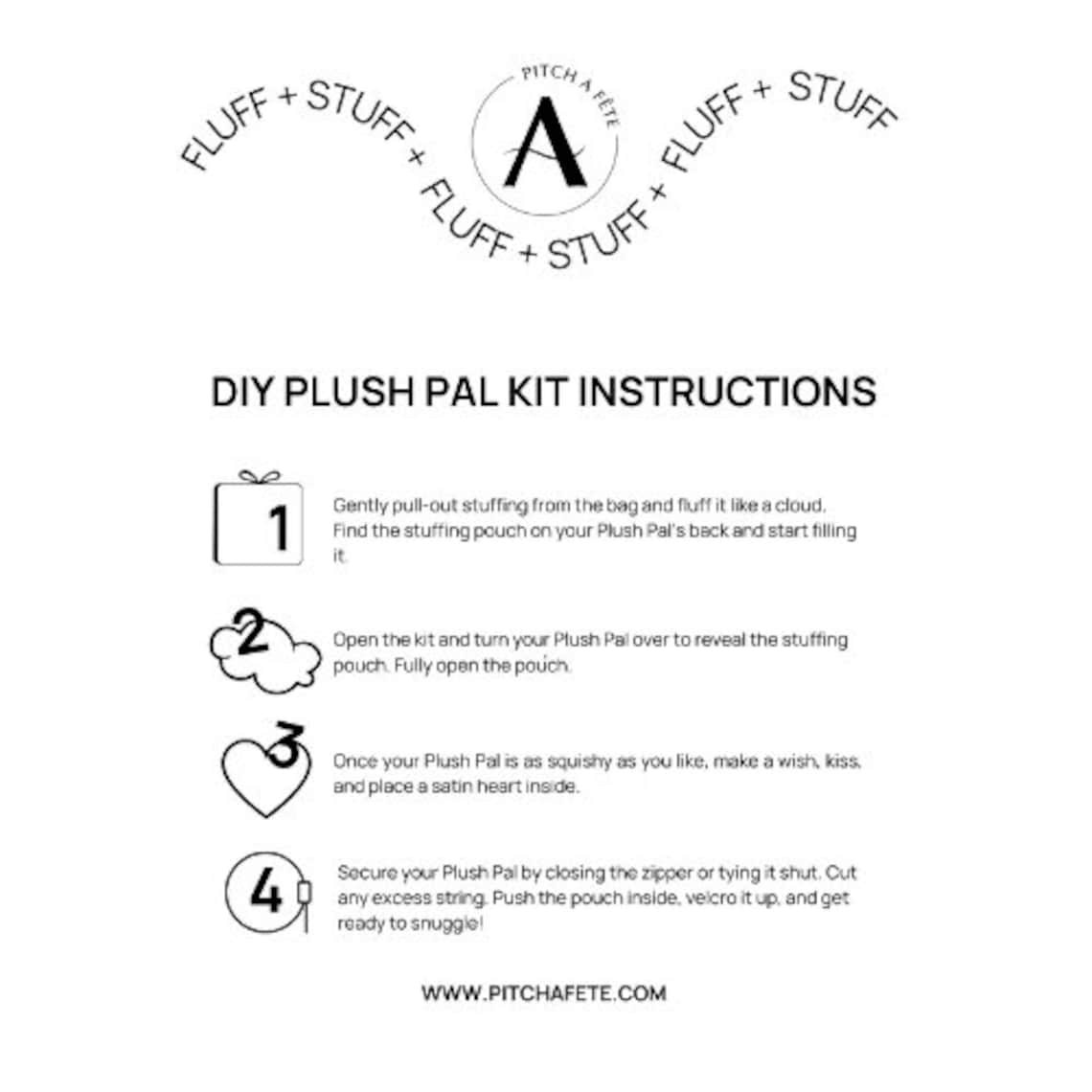 FLUFF + STUFF + FLUFF + STUFF + FLUFF + STUFF

PITCH A FÊTE

A

DIY PLUSH PAL KIT INSTRUCTIONS

1

Gently pull-out stuffing from the bag and fluff it like a cloud. Find the stuffing pouch on your Plush Pal's back and start filling it.

2

Open the kit and turn your Plush Pal over to reveal the stuffing pouch. Fully open the pouch.

3

Once your Plush Pal is as squishy as you like, make a wish, kiss, and place a satin heart inside.

4

Secure your Plush Pal by closing the zipper or tying it shut. Cut any excess string. Push the pouch inside, velcro it up, and get ready to snuggle!

WWW.PITCHAFETE.COM