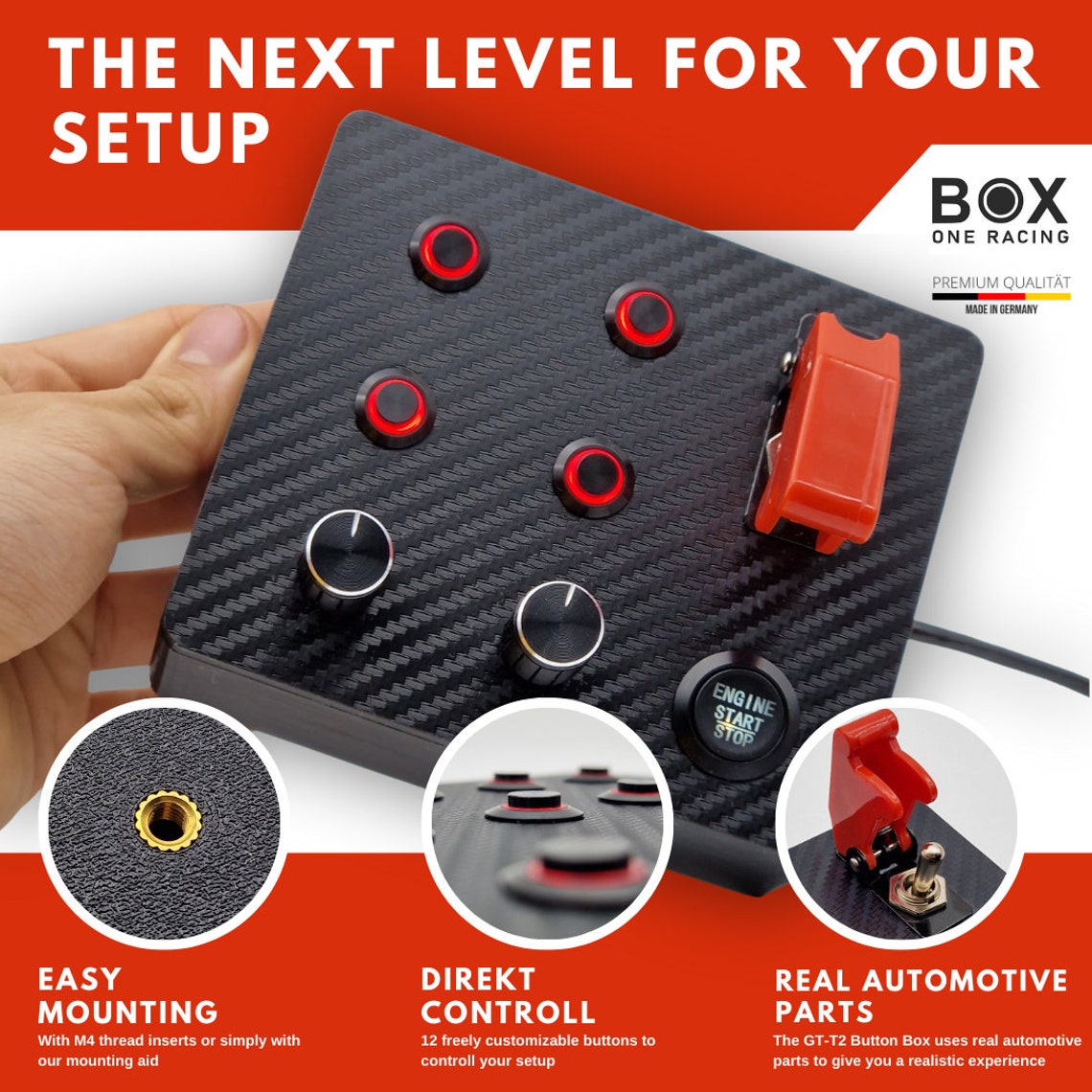 THE NEXT LEVEL FOR YOUR SETUP

BOX
ONE RACING

PREMIUM QUALITÄT
MADE IN GERMANY

ENGINE
START
STOP

EASY MOUNTING
With M4 thread inserts or simply with our mounting aid

DIREKT CONTROLL
12 freely customizable buttons to controll your setup

REAL AUTOMOTIVE PARTS
The GT-T2 Button Box uses real automotive parts to give you a realistic experience