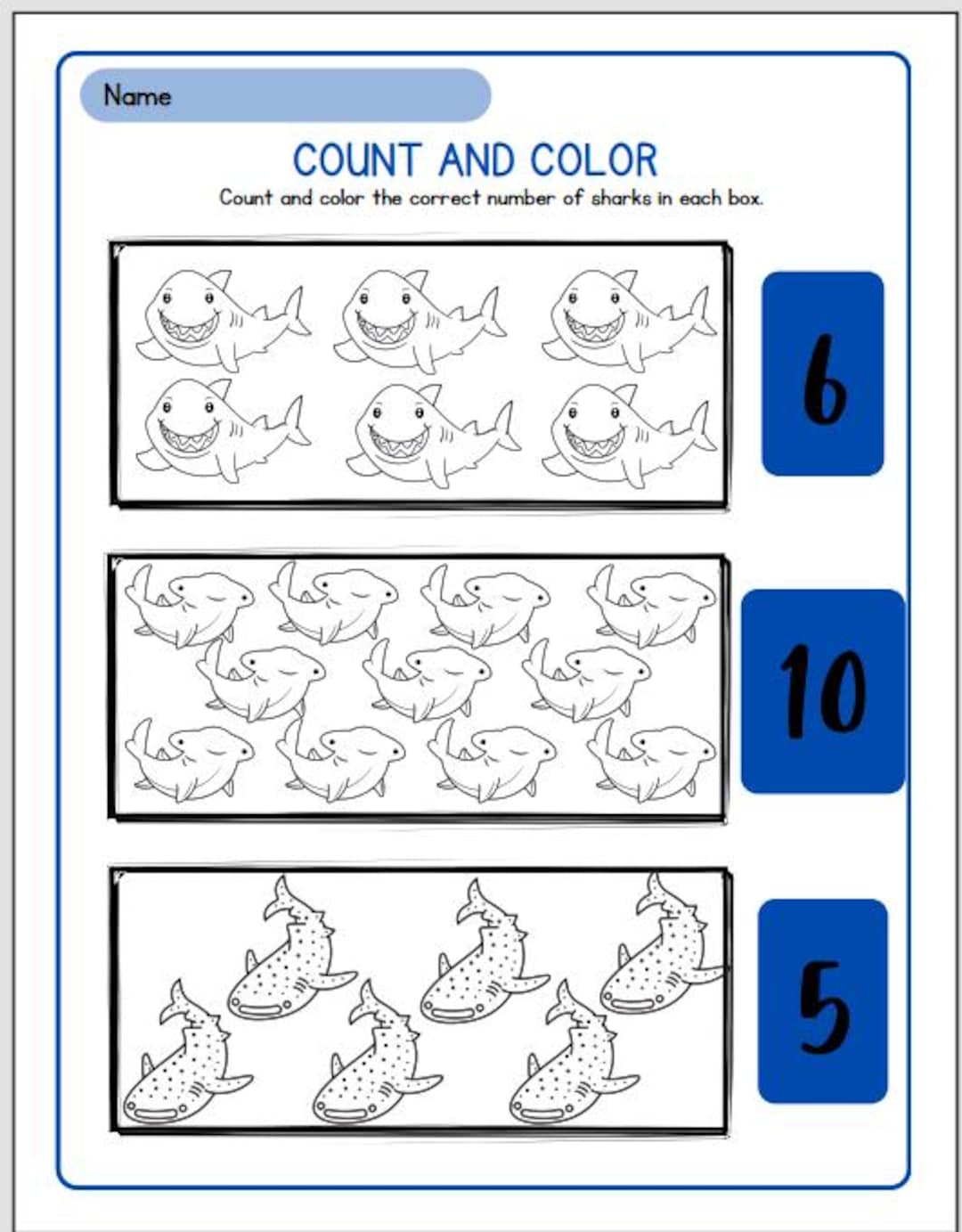 Name

COUNT AND COLOR

Count and color the correct number of sharks in each box.

6

10

5