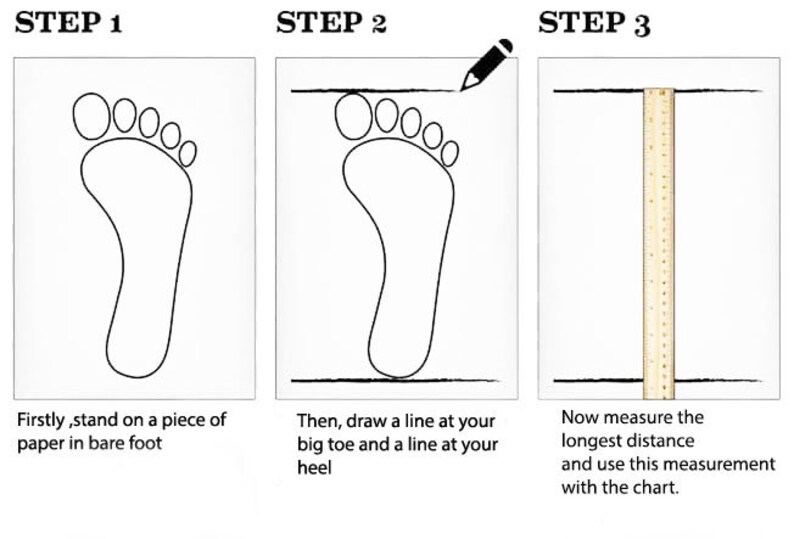 STEP 1

Firstly ,stand on a piece of paper in bare foot

STEP 2

Then, draw a line at your big toe and a line at your heel

STEP 3

Now measure the longest distance and use this measurement with the chart.