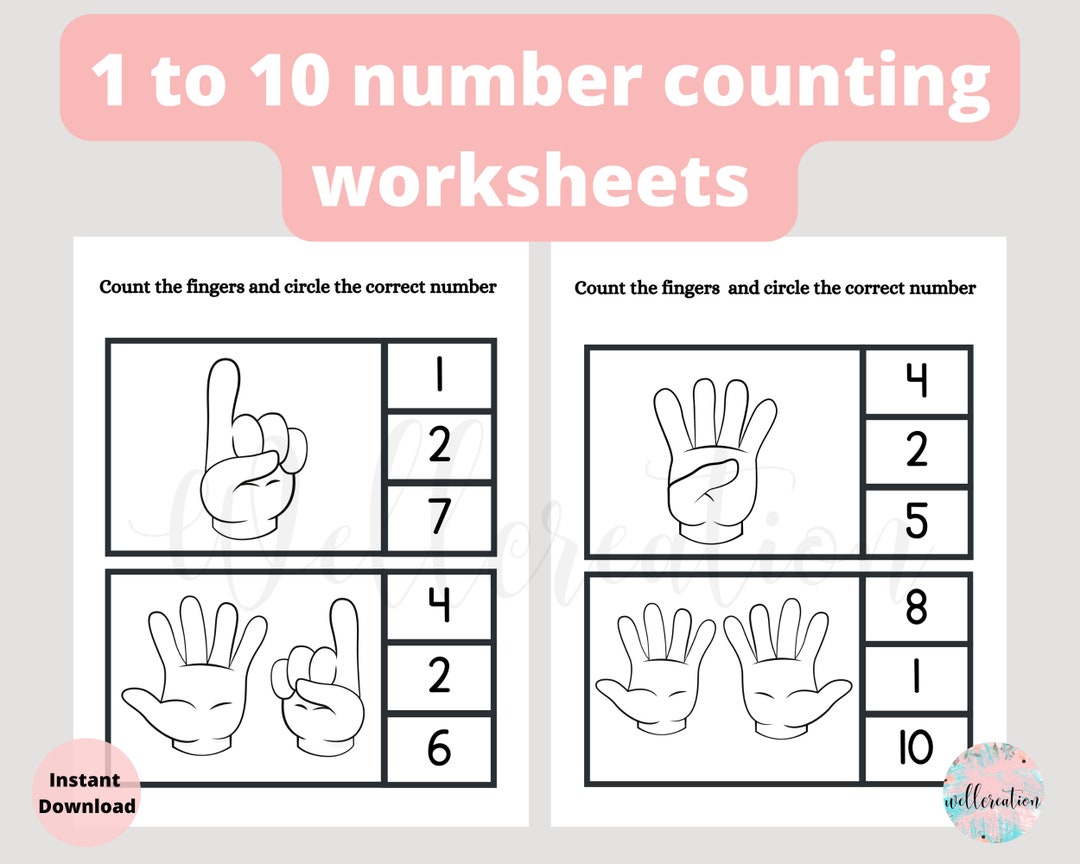 1 to 10 number counting worksheets

Count the fingers and circle the correct number

1
2
7

4
2
6

Count the fingers and circle the correct number

4
2
5

8
1
10

Wellcreation

Instant Download

wellcreation