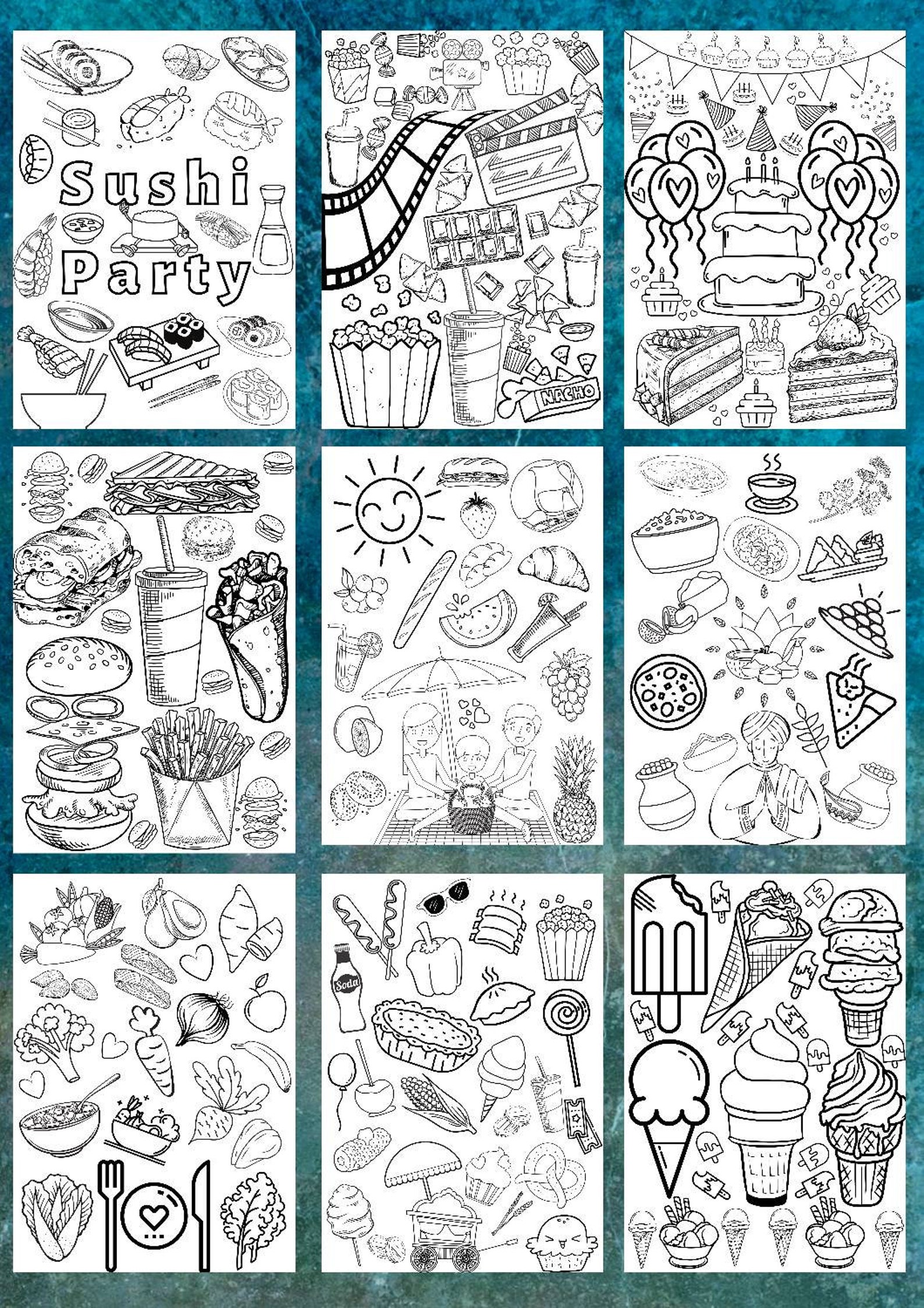 Sushi Party

NACHO

Soda