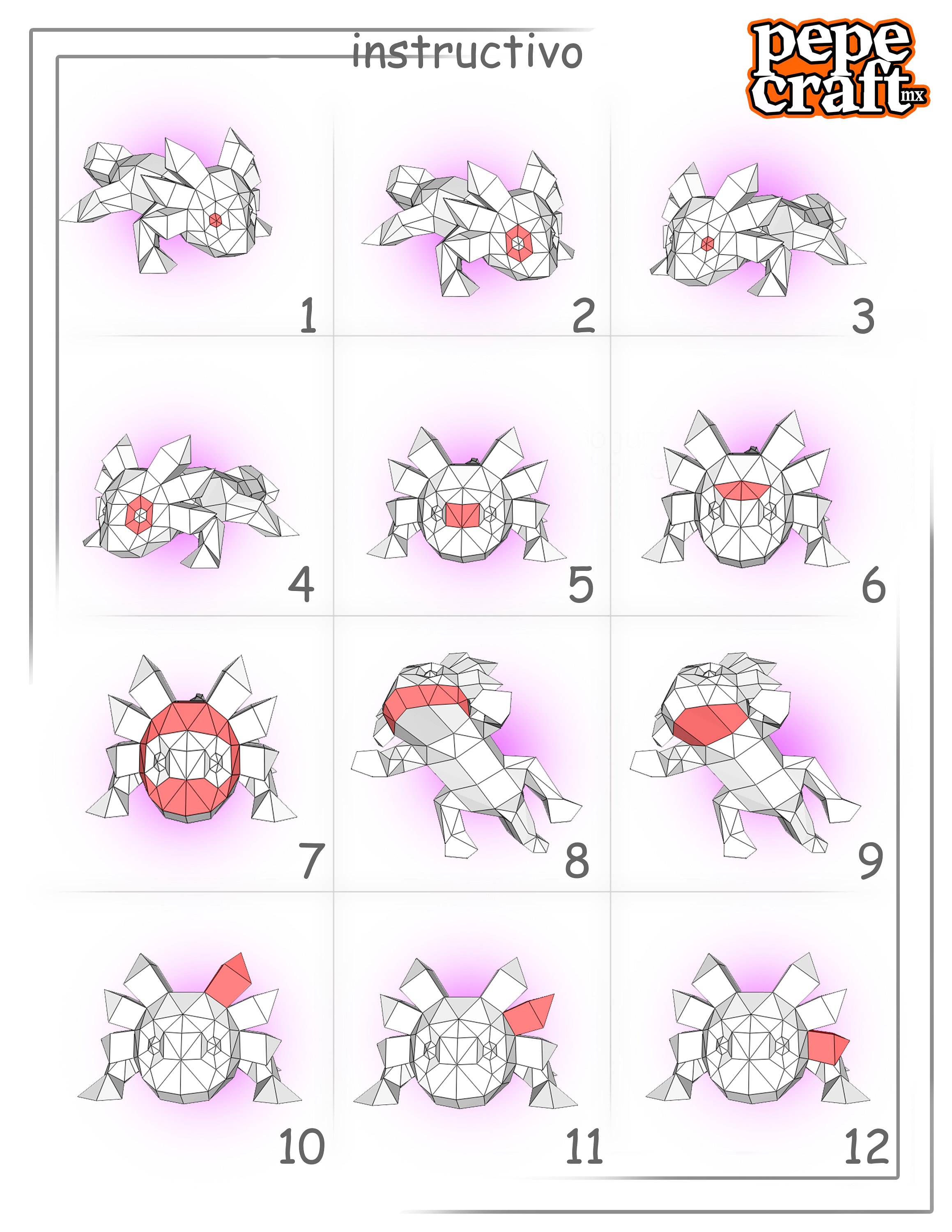 instructivo

pepe craft mx

1
2
3
4
5
6
7
8
9
10
11
12