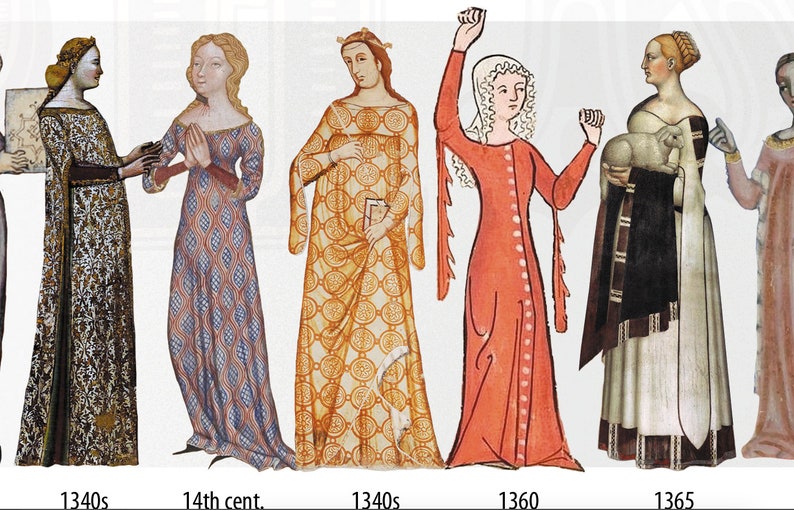 1340s 14th cent. 1340s 1360 1365