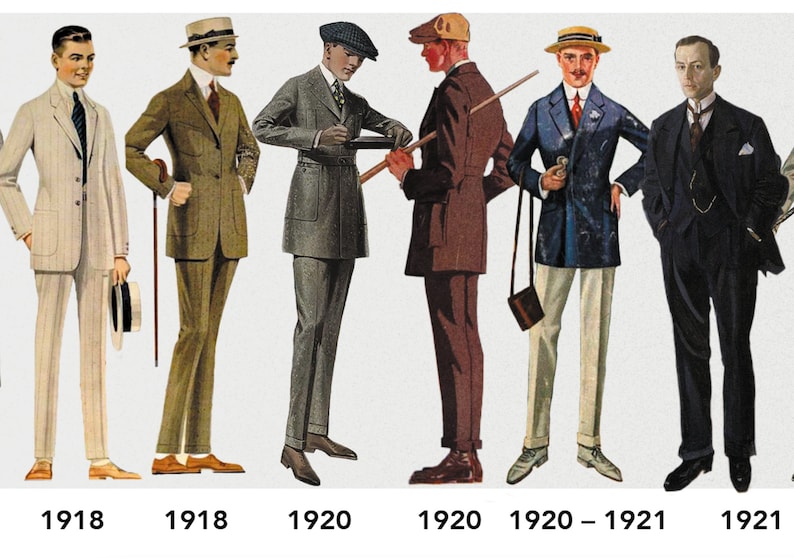 1918 1918 1920 1920 1920 – 1921 1921