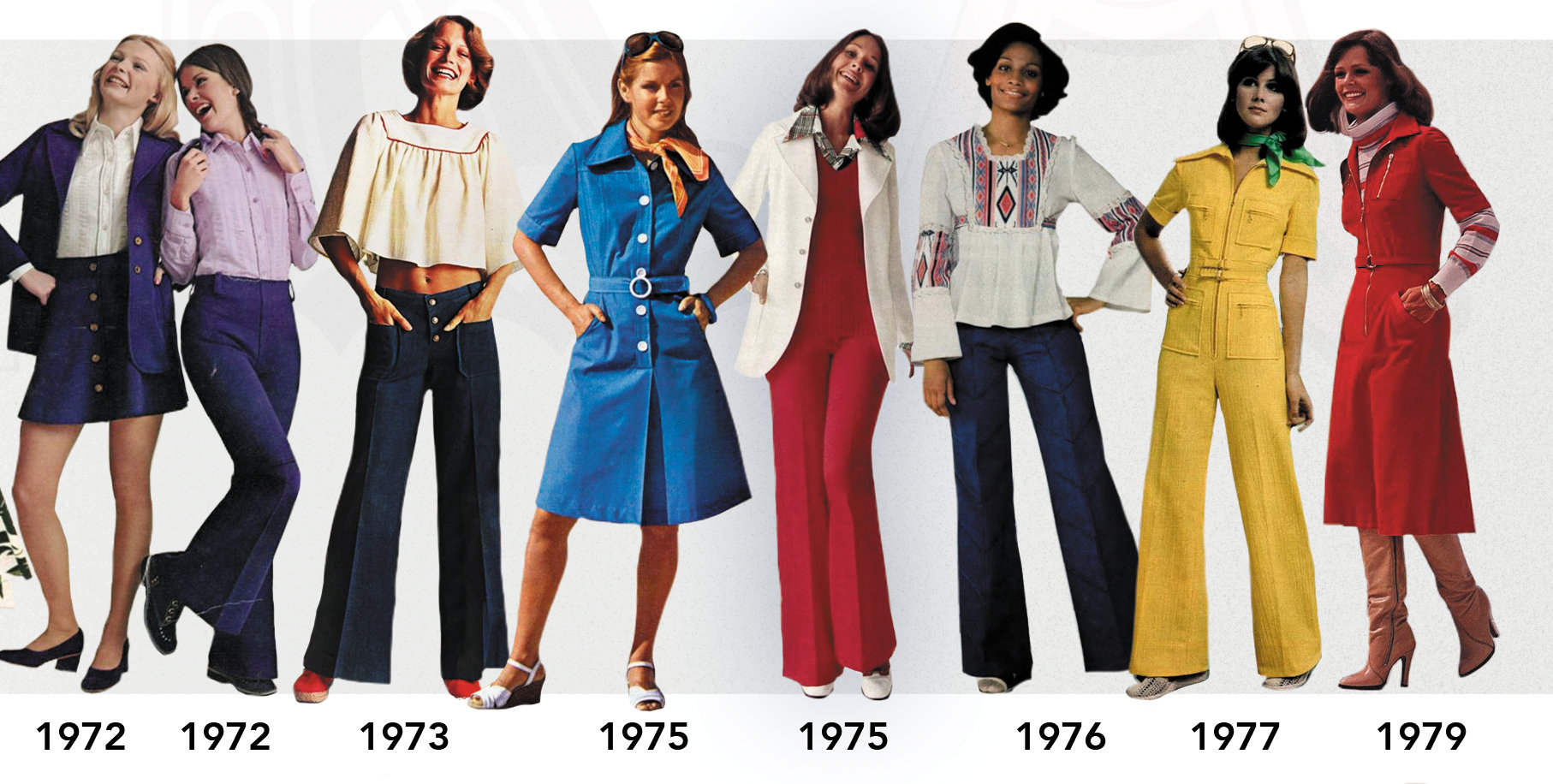 1972 1972 1973 1975 1975 1976 1977 1979