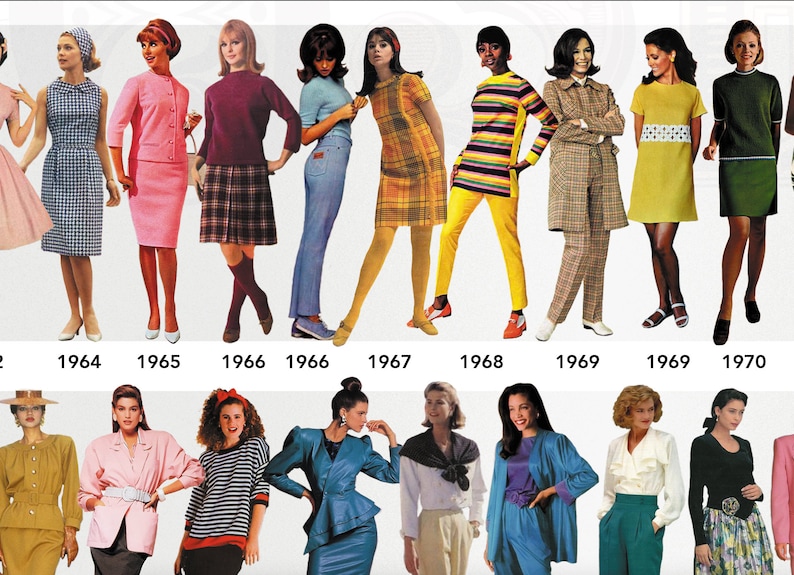 2 1964 1965 1966 1966 1967 1968 1969 1969 1970