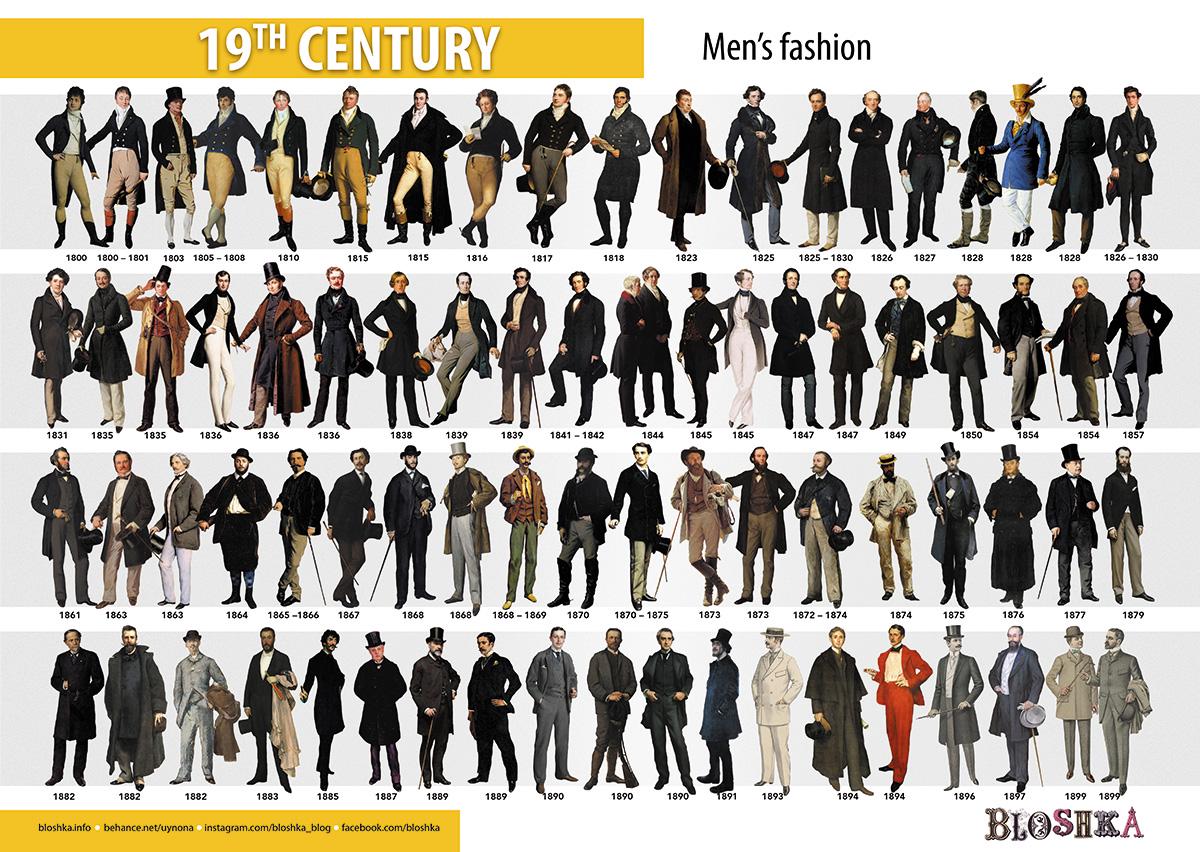 19TH CENTURY

Men's fashion

1800 1800 – 1801 1803 1805 – 1808 1810 1815 1815 1816 1817 1818 1823 1825 1825 – 1830 1826 1827 1828 1828 1828 1826 – 1830

1831 1835 1835 1836 1836 1836 1838 1839 1839 1841 – 1842 1844 1845 1845 1847 1847 1849 1850 1854 1854 1857

1861 1863 1863 1864 1865 –1866 1867 1868 1868 1868 – 1869 1870 1870 – 1875 1873 1873 1872 – 1874 1874 1875 1876 1877 1879

1882 1882 1882 1883 1885 1887 1889 1889 1890 1890 1890 1891 1893 1894 1894 1896 1897 1899 1899

bloshka.info behance.net/uynona instagram.com/bloshka_blog facebook.com/bloshka

BLOSHKA