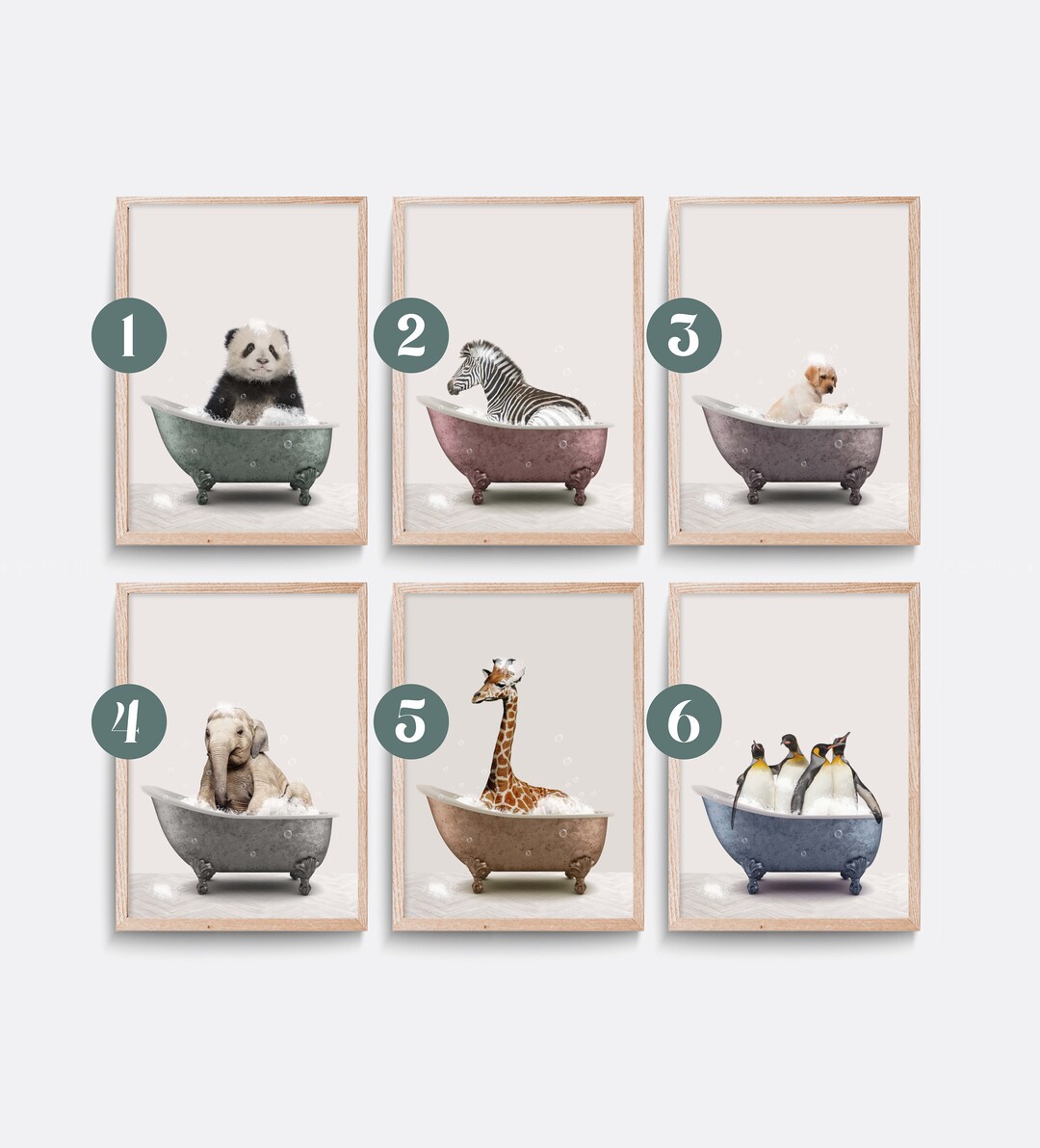 1

2

3

4

5

6