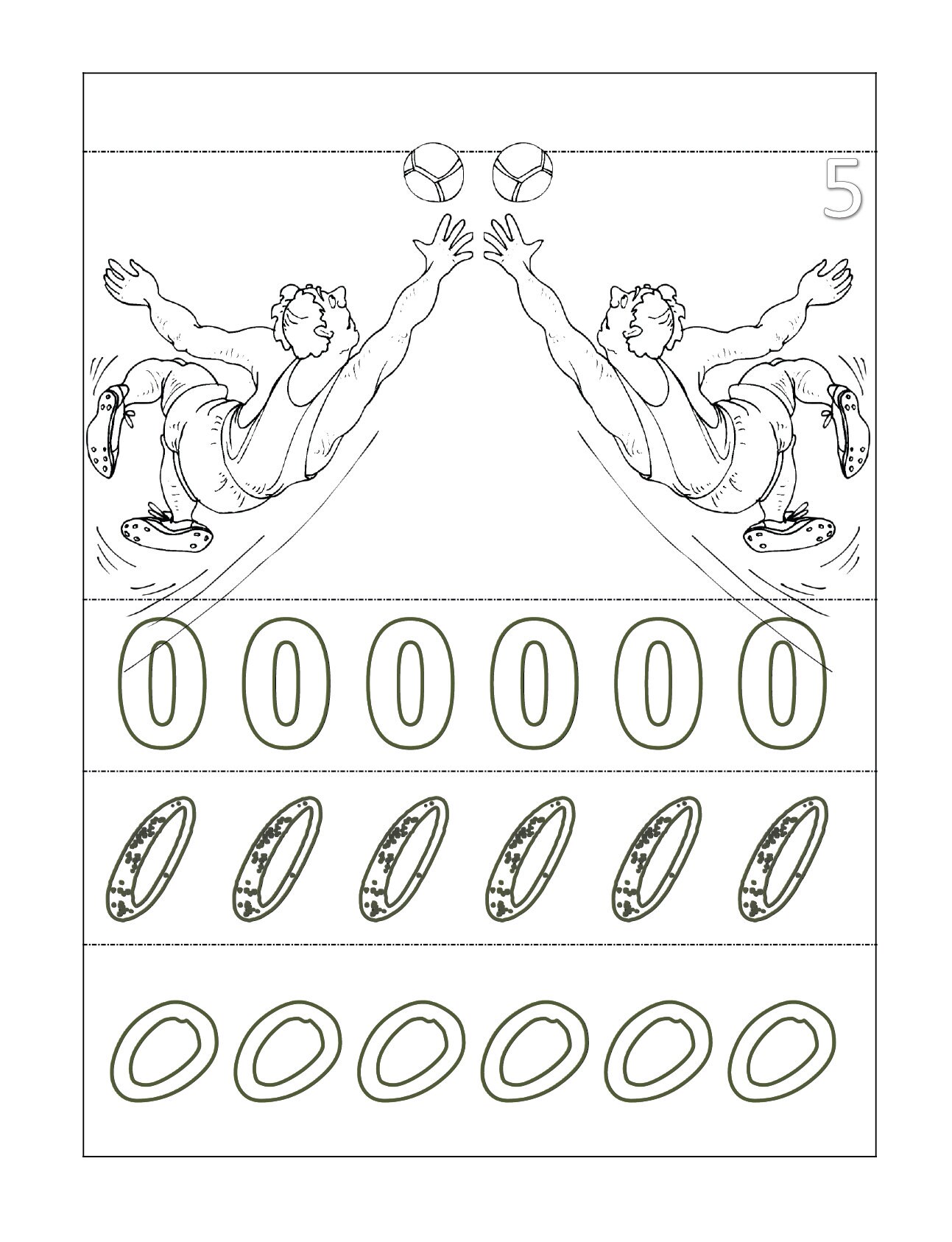 5

0 0 0 0 0 0

0 0 0 0 0 0

0 0 0 0 0 0