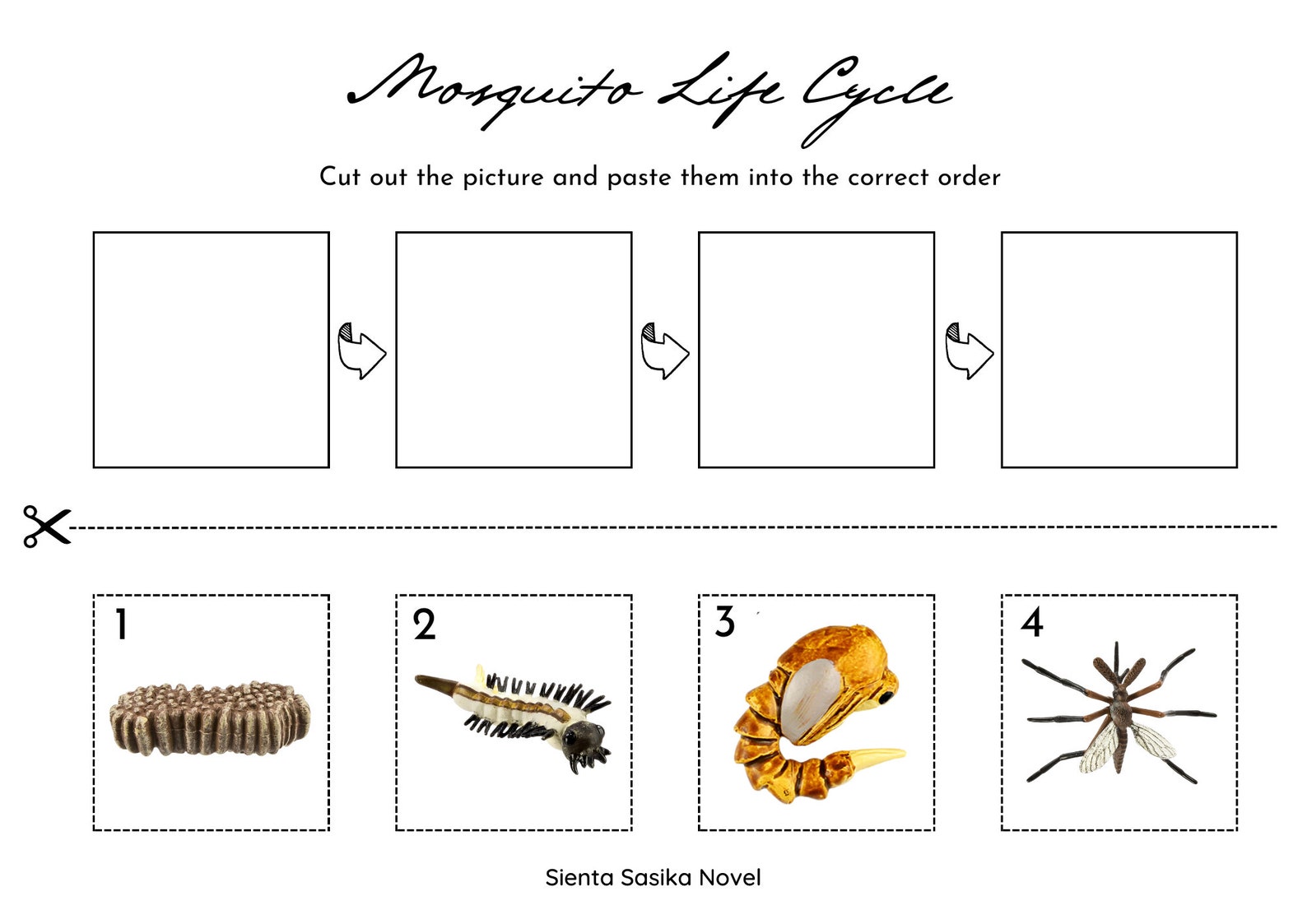 Mosquito Life Cycle

Cut out the picture and paste them into the correct order

1

2

3

4

Sienta Sasika Novel