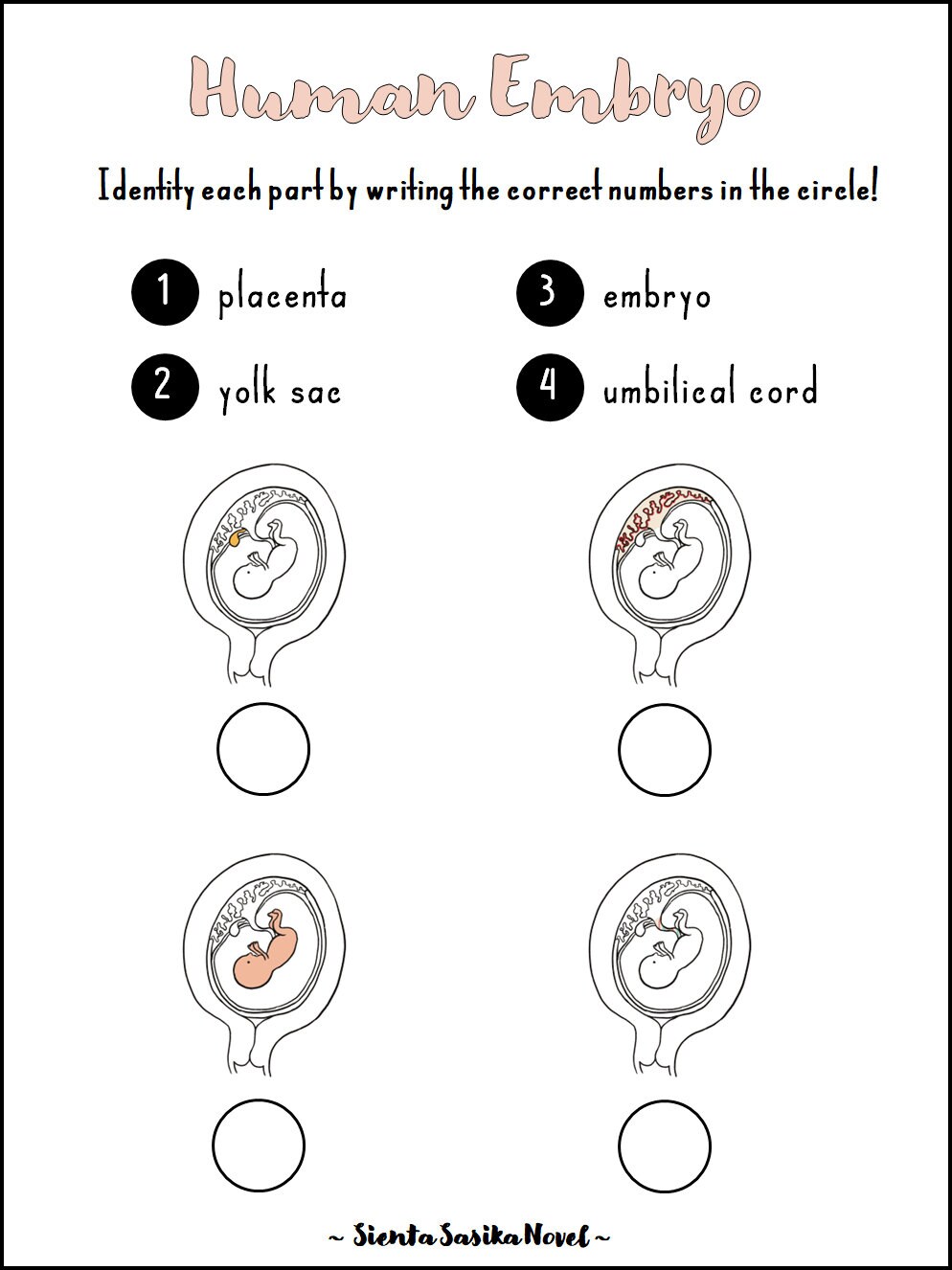 Human Embryo

Identity each part by writing the correct numbers in the circle!

1 placenta
2 yolk sac
3 embryo
4 umbilical cord

~ Sienta Sasika Novel ~