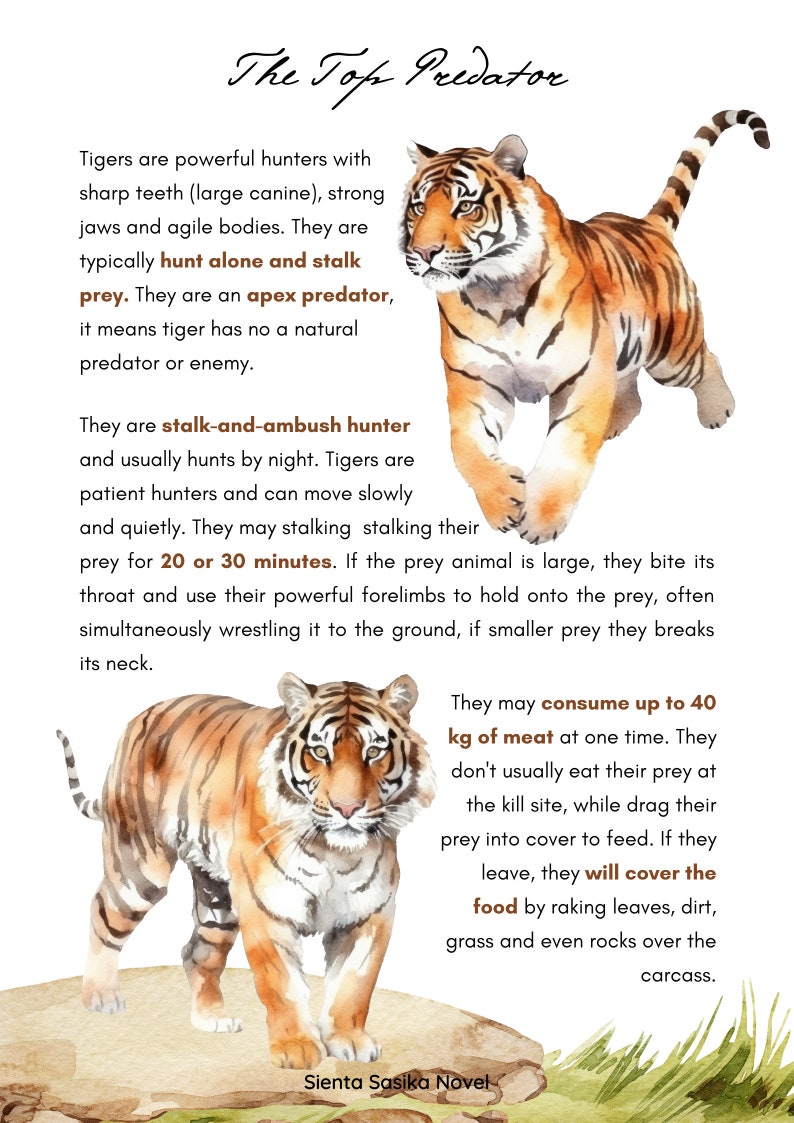 The Top Predator

Tigers are powerful hunters with sharp teeth (large canine), strong jaws and agile bodies. They are typically hunt alone and stalk prey. They are an apex predator, it means tiger has no a natural predator or enemy.

They are stalk-and-ambush hunter and usually hunts by night. Tigers are patient hunters and can move slowly and quietly. They may stalking stalking their prey for 20 or 30 minutes. If the prey animal is large, they bite its throat and use their powerful forelimbs to hold onto the prey, often simultaneously wrestling it to the ground, if smaller prey they breaks its neck.

They may consume up to 40 kg of meat at one time. They don't usually eat their prey at the kill site, while drag their prey into cover to feed. If they leave, they will cover the food by raking leaves, dirt, grass and even rocks over the carcass.

Sienta Sasika Novel