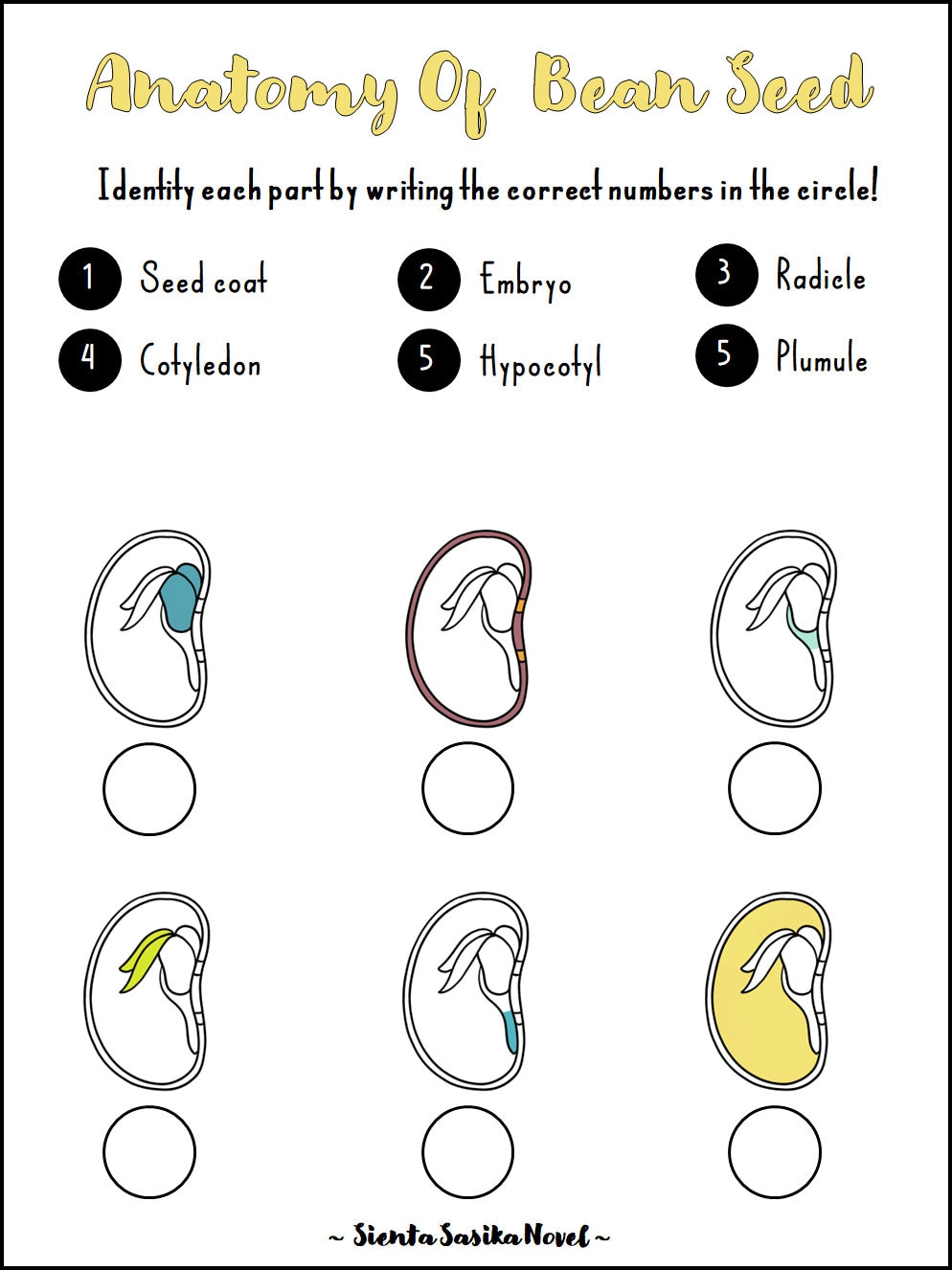 Anatomy Of Bean Seed

Identity each part by writing the correct numbers in the circle!

1 Seed coat
2 Embryo
3 Radicle
4 Cotyledon
5 Hypocotyl
5 Plumule

~ Sienta Sasika Novel ~