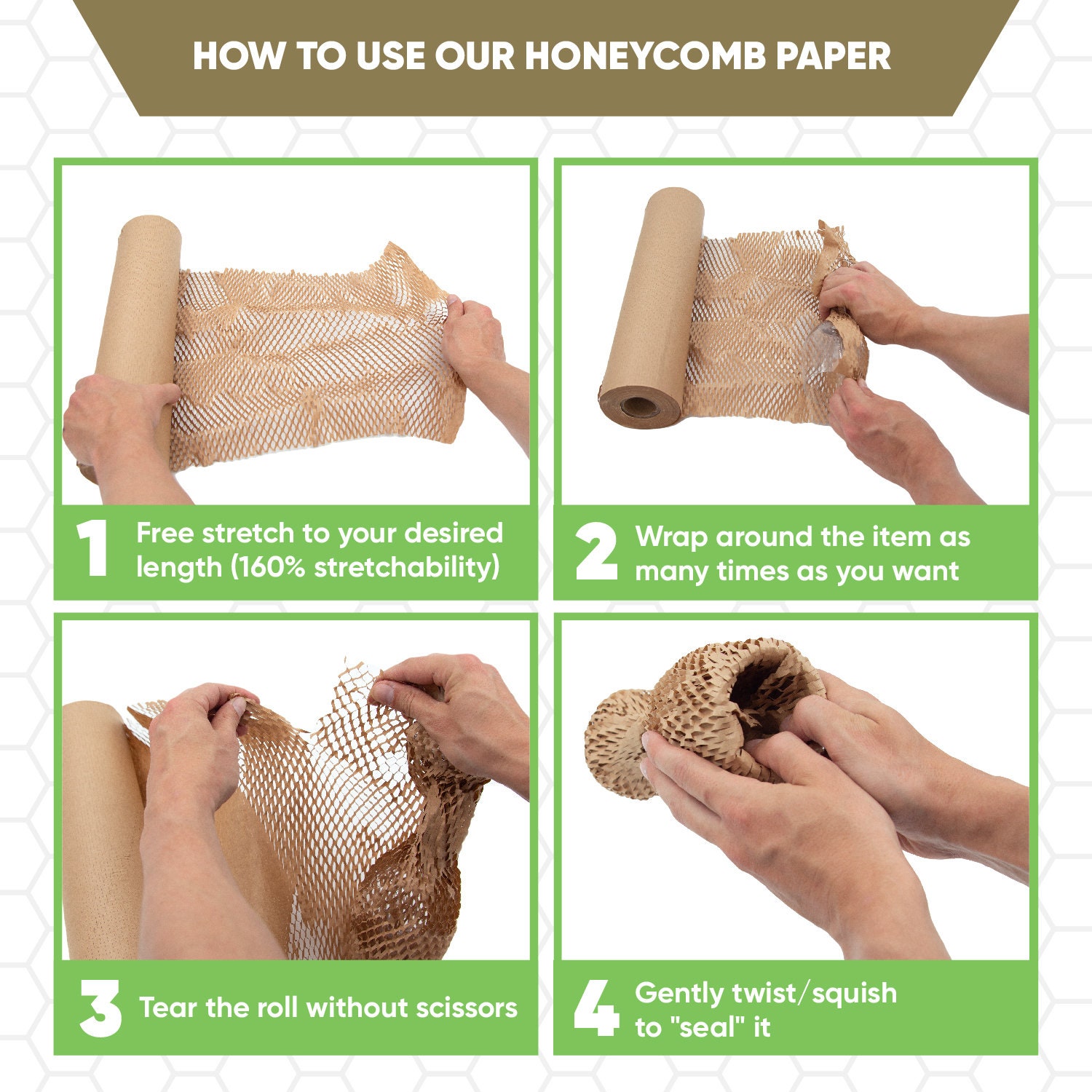 HOW TO USE OUR HONEYCOMB PAPER

1 Free stretch to your desired length (160% stretchability)

2 Wrap around the item as many times as you want

3 Tear the roll without scissors

4 Gently twist/squish to "seal" it