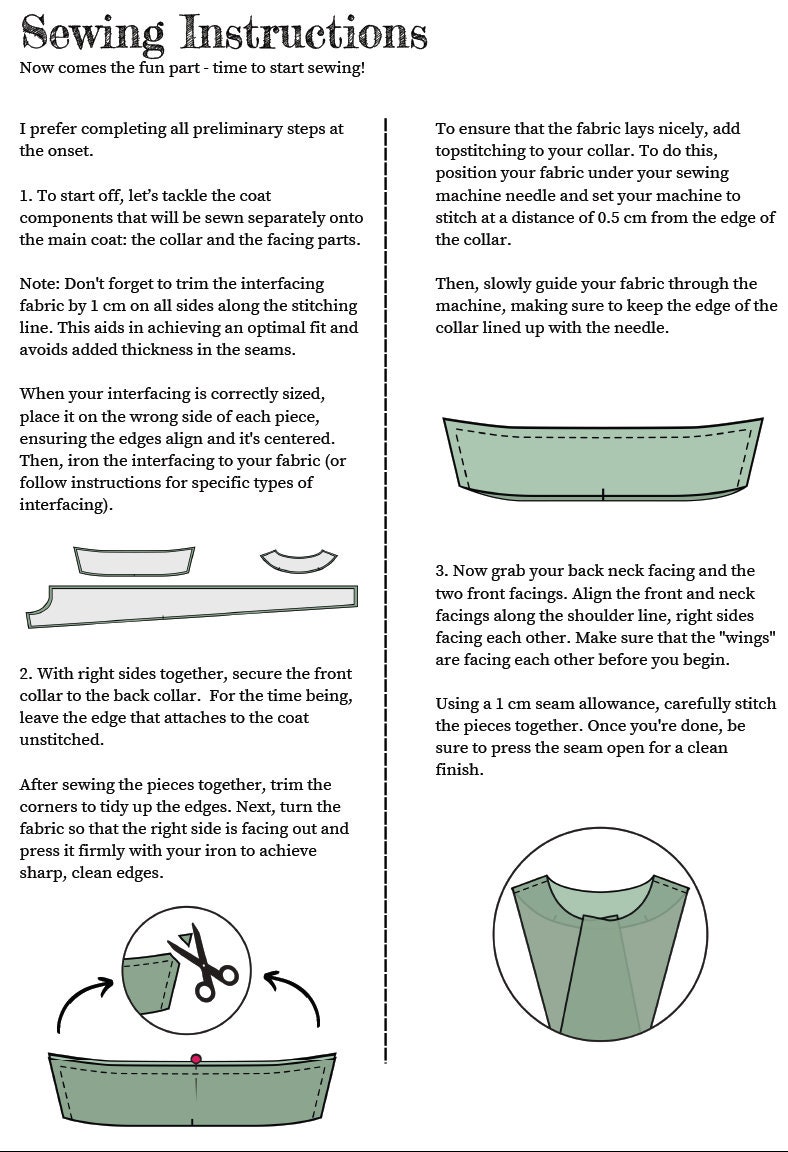 Sewing Instructions

Now comes the fun part - time to start sewing!

I prefer completing all preliminary steps at the onset.

1. To start off, let's tackle the coat components that will be sewn separately onto the main coat: the collar and the facing parts.

Note: Don't forget to trim the interfacing fabric by 1 cm on all sides along the stitching line. This aids in achieving an optimal fit and avoids added thickness in the seams.

When your interfacing is correctly sized, place it on the wrong side of each piece, ensuring the edges align and it's centered. Then, iron the interfacing to your fabric (or follow instructions for specific types of interfacing).

2. With right sides together, secure the front collar to the back collar. For the time being, leave the edge that attaches to the coat unstitched.

After sewing the pieces together, trim the corners to tidy up the edges. Next, turn the fabric so that the right side is facing out and press it firmly with your iron to achieve sharp, clean edges.

To ensure that the fabric lays nicely, add topstitching to your collar. To do this, position your fabric under your sewing machine needle and set your machine to stitch at a distance of 0.5 cm from the edge of the collar.

Then, slowly guide your fabric through the machine, making sure to keep the edge of the collar lined up with the needle.

3. Now grab your back neck facing and the two front facings. Align the front and neck facings along the shoulder line, right sides facing each other. Make sure that the "wings" are facing each other before you begin.

Using a 1 cm seam allowance, carefully stitch the pieces together. Once you're done, be sure to press the seam open for a clean finish.