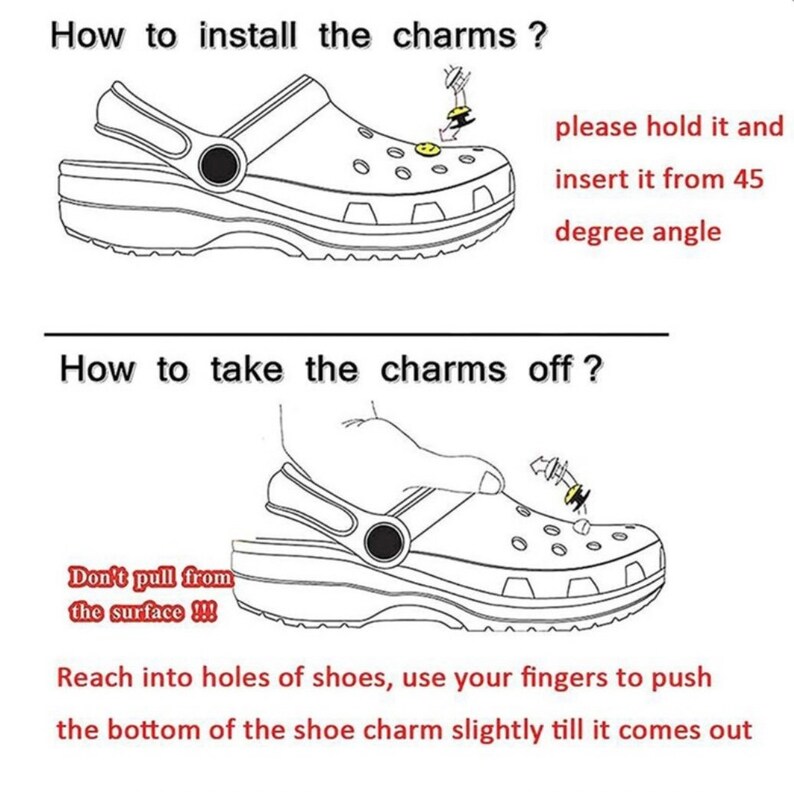 How to install the charms ?

please hold it and insert it from 45 degree angle

How to take the charms off ?

Don't pull from the surface !!!

Reach into holes of shoes, use your fingers to push the bottom of the shoe charm slightly till it comes out