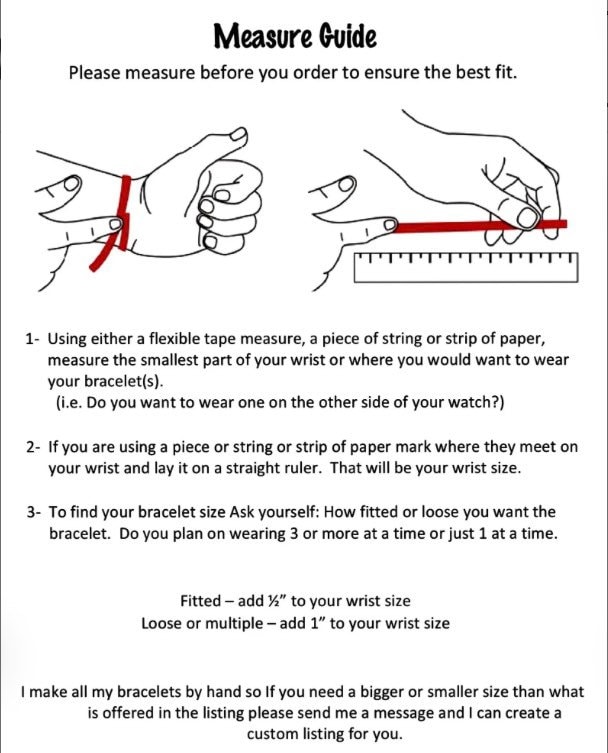 Measure Guide

Please measure before you order to ensure the best fit.

1- Using either a flexible tape measure, a piece of string or strip of paper, measure the smallest part of your wrist or where you would want to wear your bracelet(s).
(i.e. Do you want to wear one on the other side of your watch?)

2- If you are using a piece or string or strip of paper mark where they meet on your wrist and lay it on a straight ruler. That will be your wrist size.

3- To find your bracelet size Ask yourself: How fitted or loose you want the bracelet. Do you plan on wearing 3 or more at a time or just 1 at a time.

Fitted – add ½" to your wrist size
Loose or multiple – add 1" to your wrist size

I make all my bracelets by hand so If you need a bigger or smaller size than what is offered in the listing please send me a message and I can create a custom listing for you.