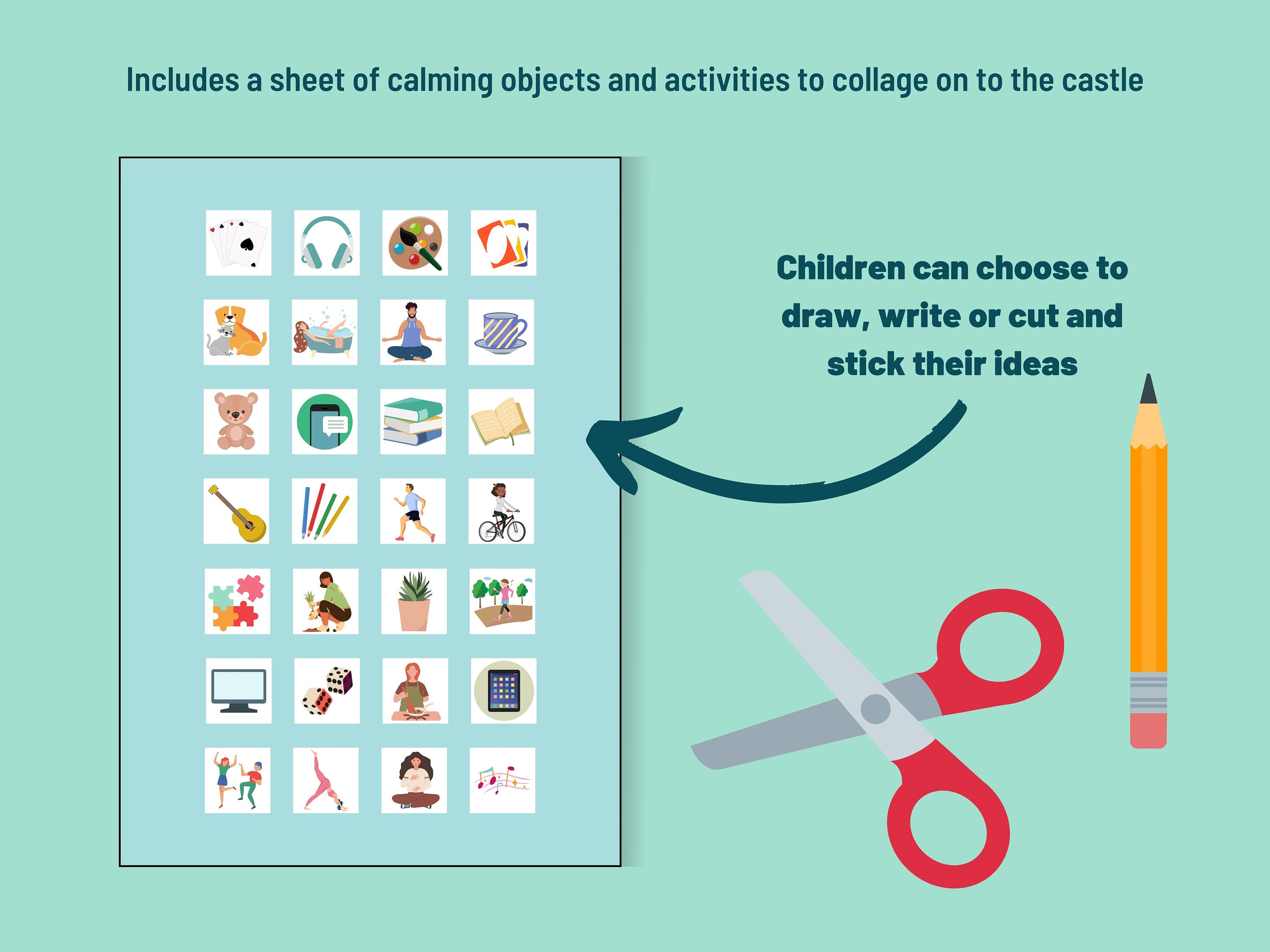 Includes a sheet of calming objects and activities to collage on to the castle

Children can choose to draw, write or cut and stick their ideas