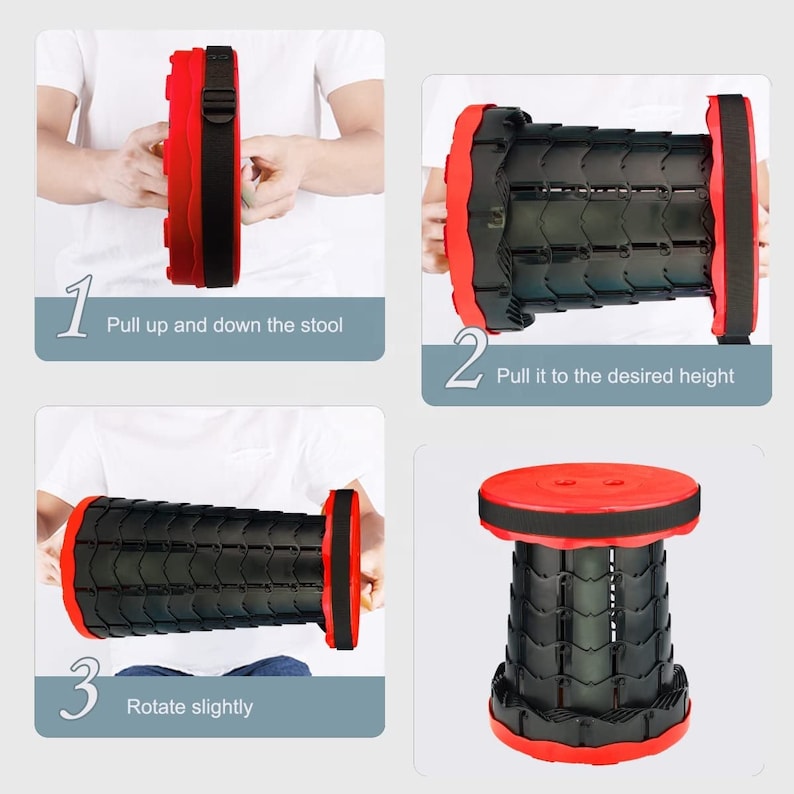 1 Pull up and down the stool

2 Pull it to the desired height

3 Rotate slightly