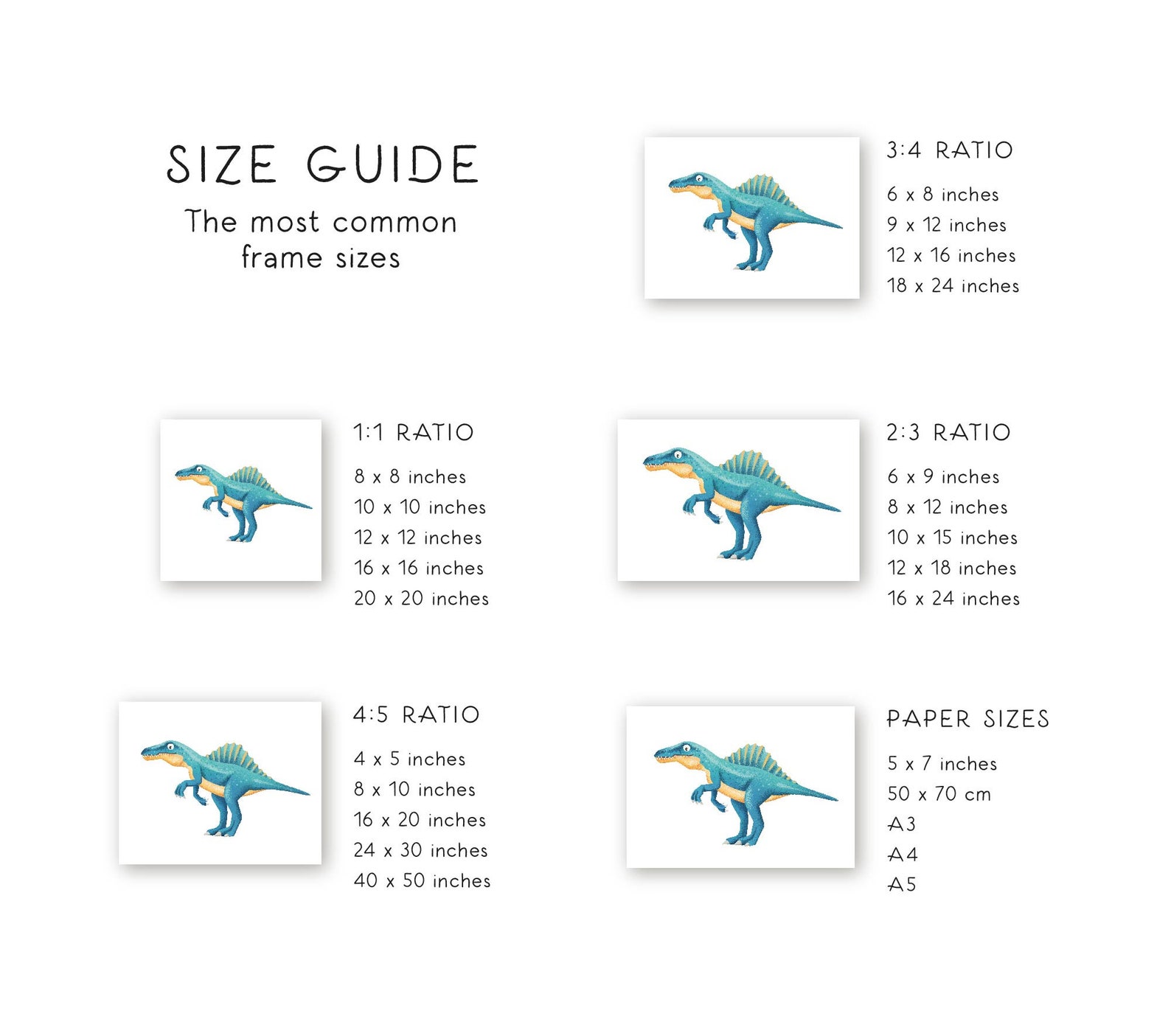 SIZE GUIDE
The most common frame sizes

3:4 RATIO
6 x 8 inches
9 x 12 inches
12 x 16 inches
18 x 24 inches

1:1 RATIO
8 x 8 inches
10 x 10 inches
12 x 12 inches
16 x 16 inches
20 x 20 inches

2:3 RATIO
6 x 9 inches
8 x 12 inches
10 x 15 inches
12 x 18 inches
16 x 24 inches

4:5 RATIO
4 x 5 inches
8 x 10 inches
16 x 20 inches
24 x 30 inches
40 x 50 inches

PAPER SIZES
5 x 7 inches
50 x 70 cm
A3
A4
A5