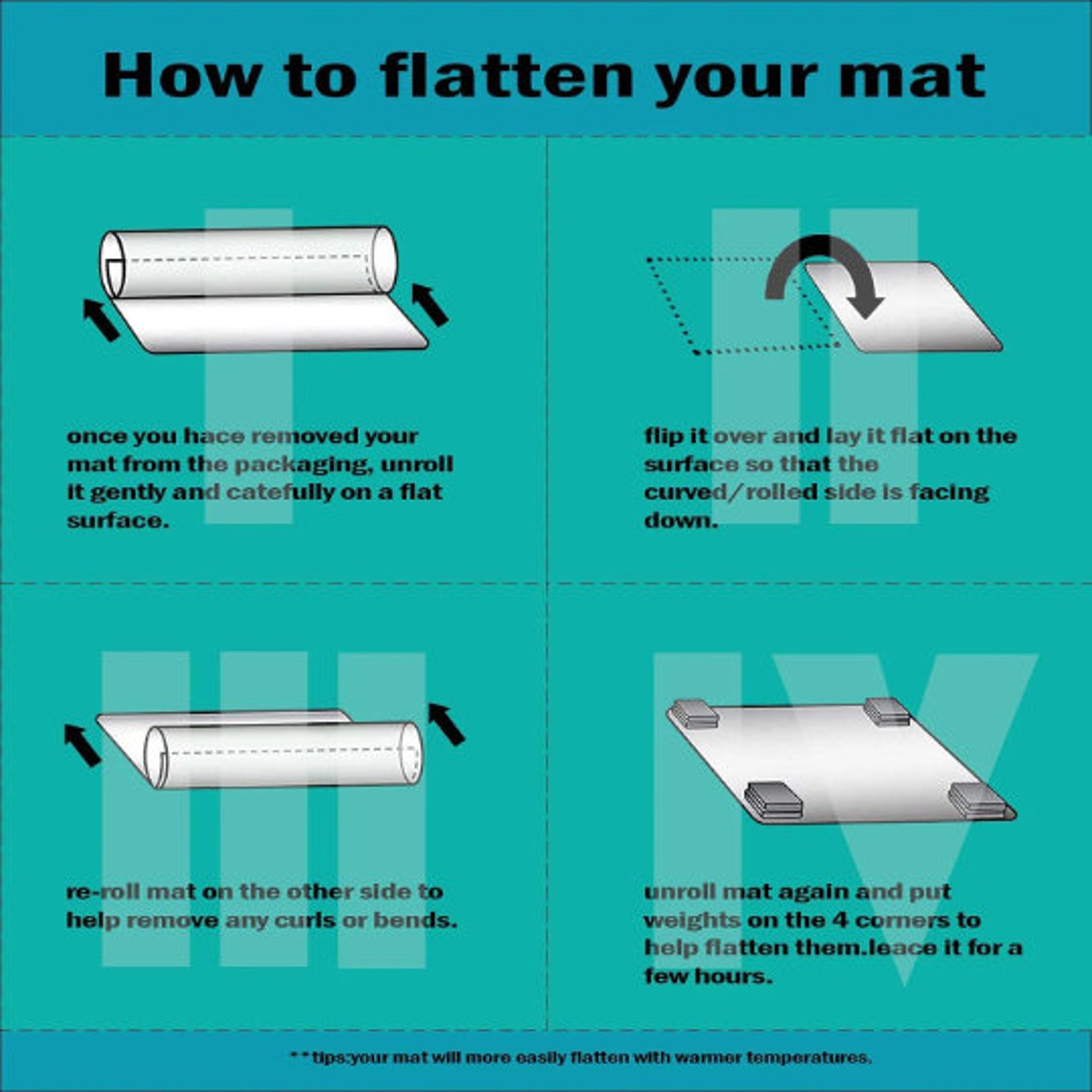 How to flatten your mat

I

once you hace removed your mat from the packaging, unroll it gently and catefully on a flat surface.

II

flip it over and lay it flat on the surface so that the curved/rolled side is facing down.

III

re-roll mat on the other side to help remove any curls or bends.

IV

unroll mat again and put weights on the 4 corners to help flatten them.leace it for a few hours.

**tips:your mat will more easily flatten with warmer temperatures.