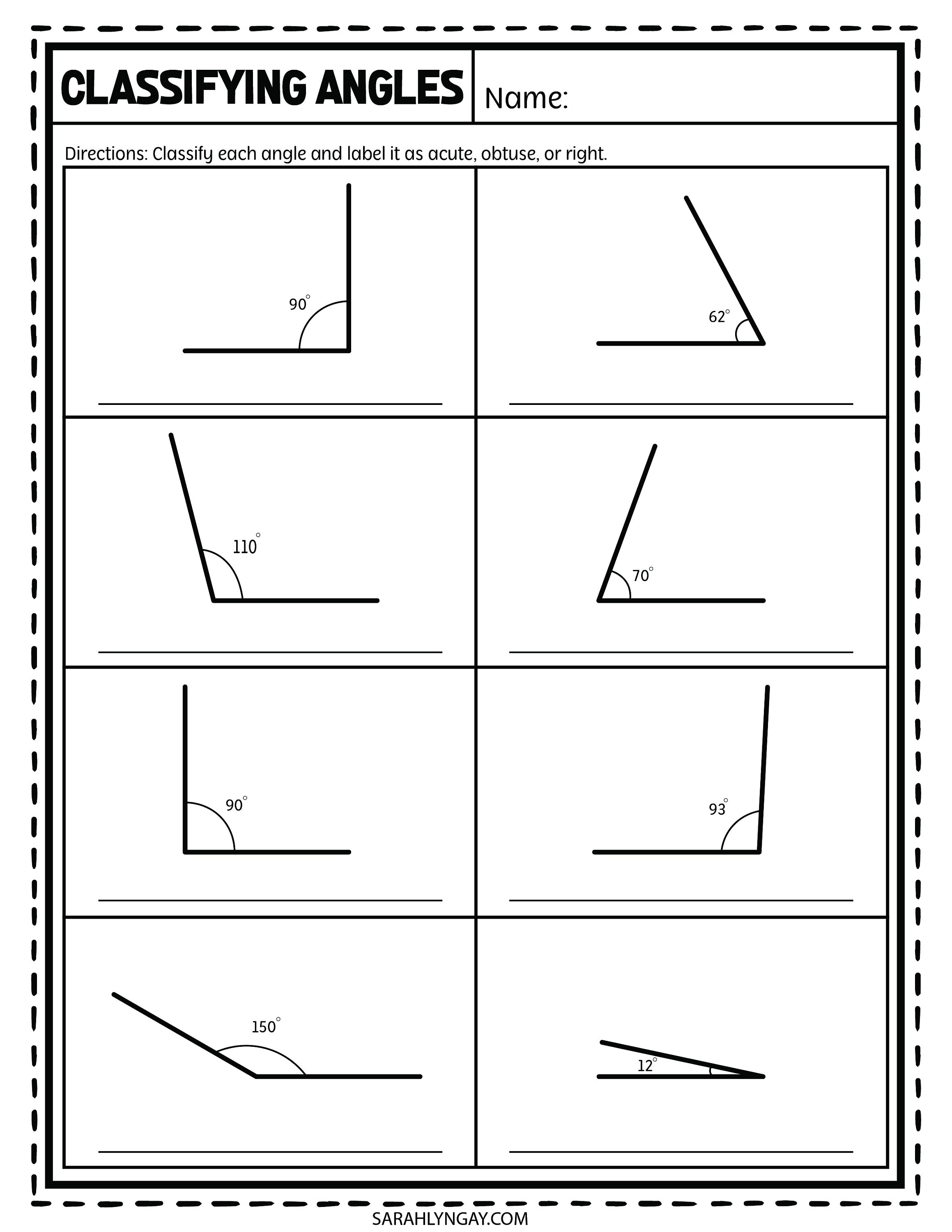 CLASSIFYING ANGLES

Name:

Directions: Classify each angle and label it as acute, obtuse, or right.

$90^\circ$

$62^\circ$

$110^\circ$

$70^\circ$

$90^\circ$

$93^\circ$

$150^\circ$

$12^\circ$

SARAHLYNGAY.COM