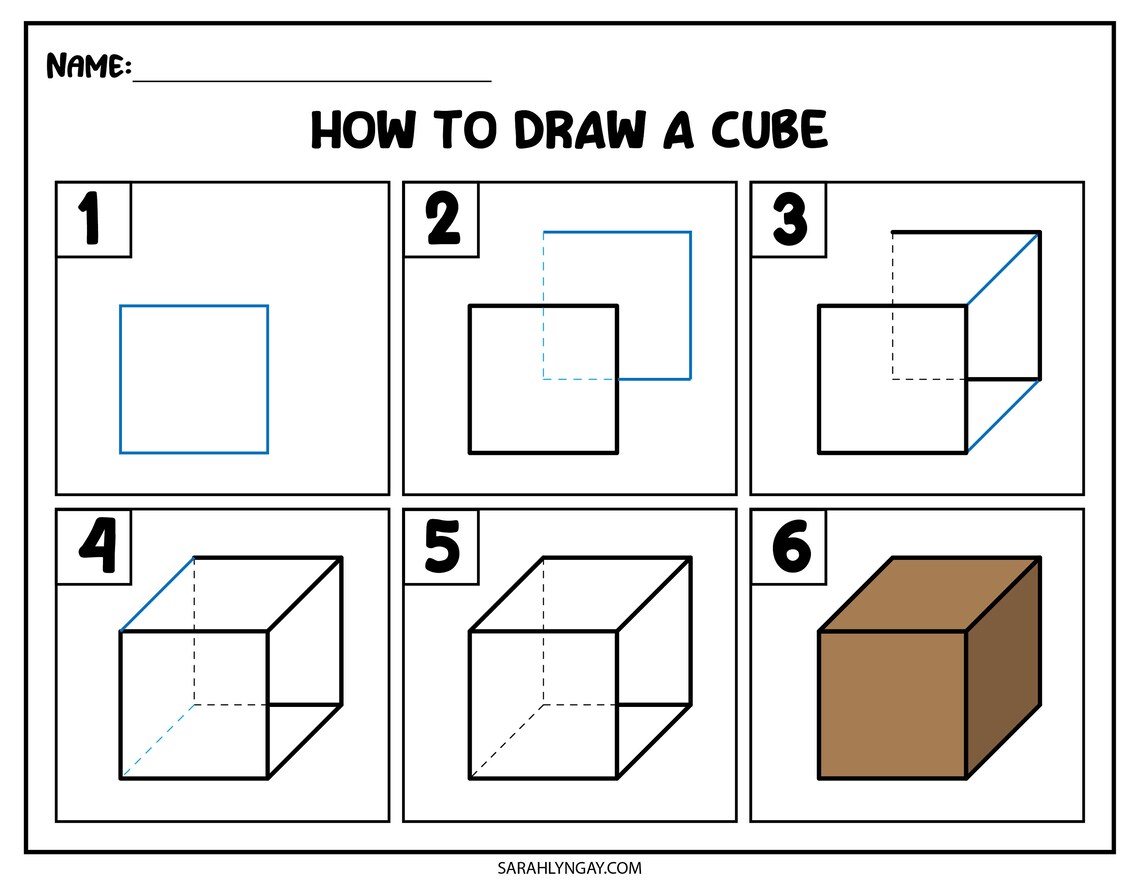 NAME:

HOW TO DRAW A CUBE

1

2

3

4

5

6

SARAHLYNGAY.COM